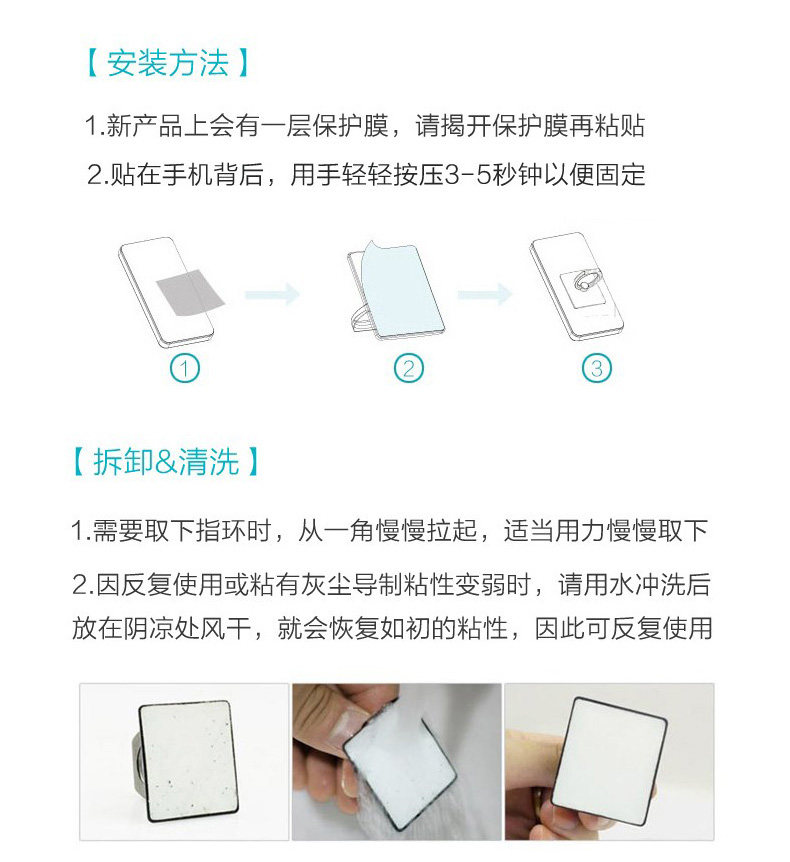 【 安装方法 】

1.新产品上会有一层保护膜，请揭开保护膜再粘贴

2.贴在手机背后，用手轻轻按压3-5秒钟以便固定

①

②

③

【 拆卸&清洗 】

1.需要取下指环时，从一角慢慢拉起，适当用力慢慢取下

2.因反复使用或粘有灰尘导制粘性变弱时，请用水冲洗后放在阴凉处风干，就会恢复如初的粘性，因此可反复使用