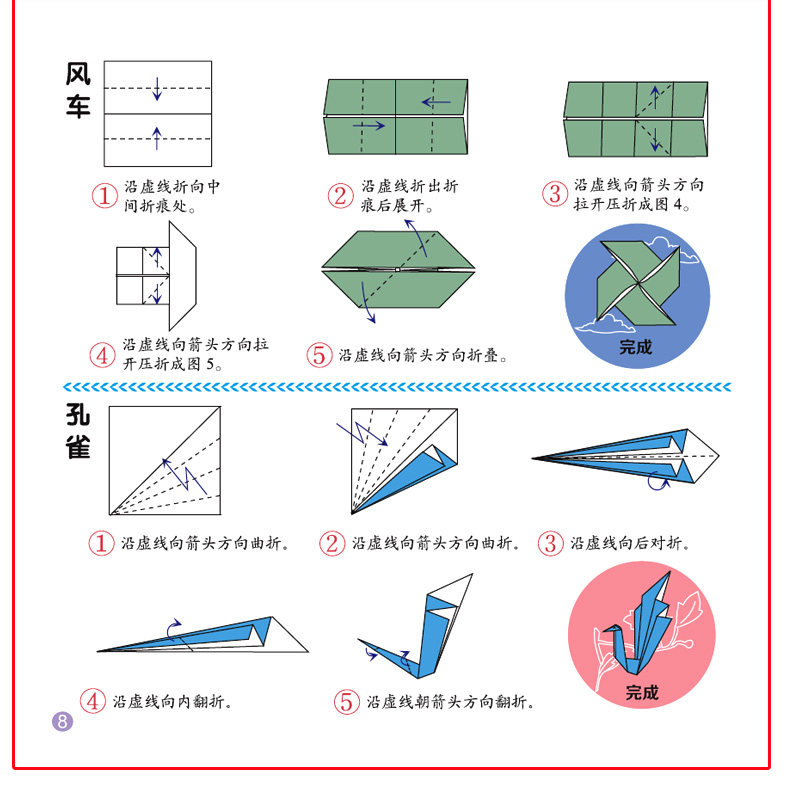 风车

① 沿虚线折向中间折痕处。

② 沿虚线折出折痕后展开。

③ 沿虚线向箭头方向拉开压折成图 4。

④ 沿虚线向箭头方向拉开压折成图 5。

⑤ 沿虚线向箭头方向折叠。

完成

孔雀

① 沿虚线向箭头方向曲折。

② 沿虚线向箭头方向曲折。

③ 沿虚线向后对折。

④ 沿虚线向内翻折。

⑤ 沿虚线朝箭头方向翻折。

完成

8