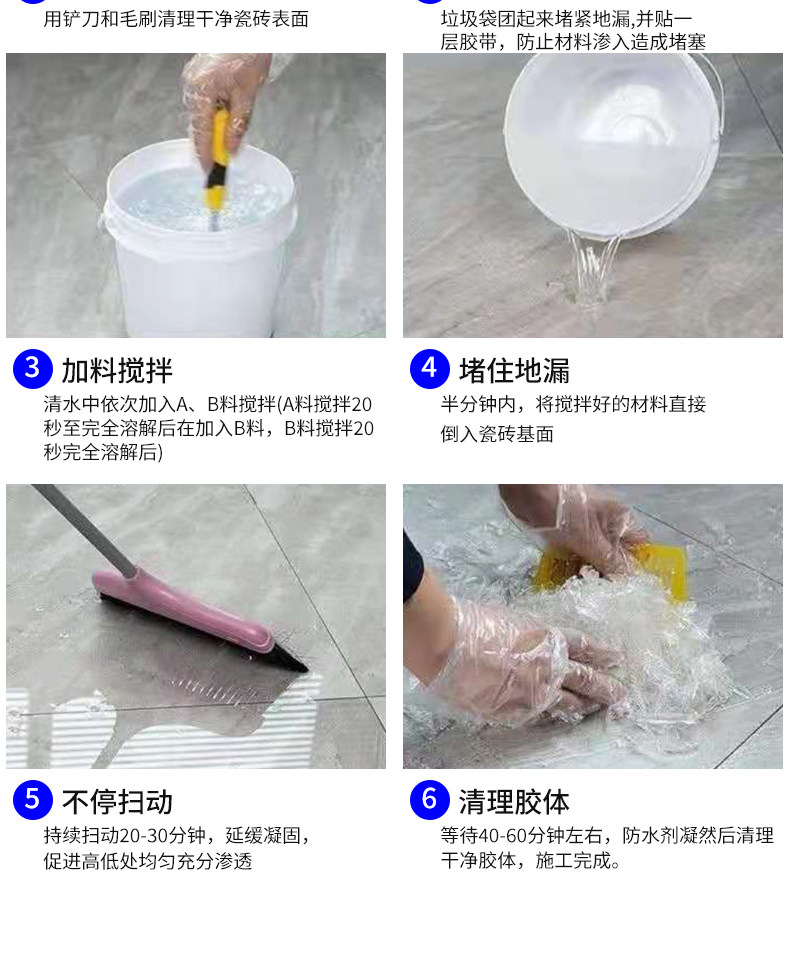 用铲刀和毛刷清理干净瓷砖表面

垃圾袋团起来堵紧地漏,并贴一层胶带，防止材料渗入造成堵塞

3 加料搅拌
清水中依次加入A、B料搅拌(A料搅拌20秒至完全溶解后在加入B料，B料搅拌20秒完全溶解后)

4 堵住地漏
半分钟内，将搅拌好的材料直接倒入瓷砖基面

5 不停扫动
持续扫动20-30分钟，延缓凝固，促进高低处均匀充分渗透

6 清理胶体
等待40-60分钟左右，防水剂凝然后清理干净胶体，施工完成。