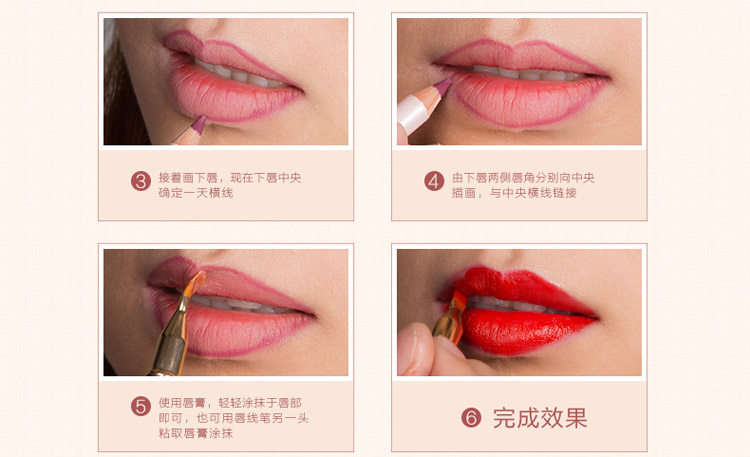 3 接着画下唇，现在下唇中央确定一天横线

4 由下唇两侧唇角分别向中央描画，与中央横线链接

5 使用唇膏，轻轻涂抹于唇部即可，也可用唇线笔另一头粘取唇膏涂抹

6 完成效果