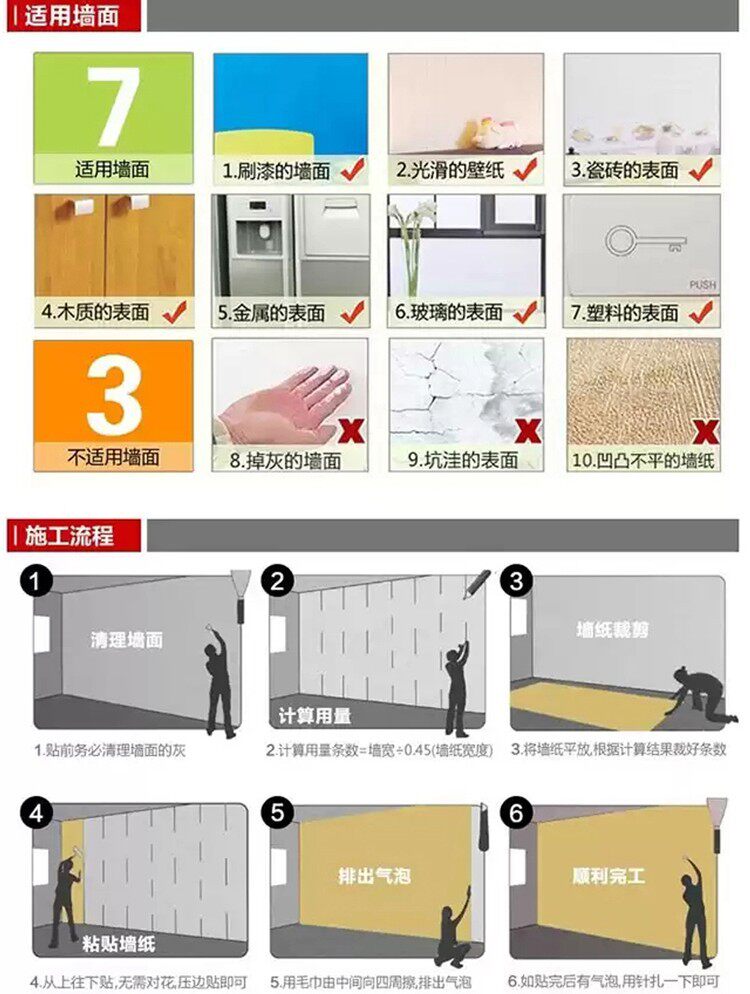 适用墙面

7
适用墙面

1.刷漆的墙面

2.光滑的壁纸

3.瓷砖的表面

4.木质的表面

5.金属的表面

6.玻璃的表面

PUSH
7.塑料的表面

3
不适用墙面

8.掉灰的墙面

9.坑洼的表面

10.凹凸不平的墙纸

施工流程

1
清理墙面
1.贴前务必清理墙面的灰

2
计算用量
2.计算用量条数=墙宽÷0.45(墙纸宽度)

3
墙纸裁剪
3.将墙纸平放,根据计算结果裁好条数

4
粘贴墙纸
4.从上往下贴,无需对花,压边贴即可

5
排出气泡
5.用毛巾由中间向四周擦,排出气泡

6
顺利完工
6.如贴完后有气泡,用针扎一下即可