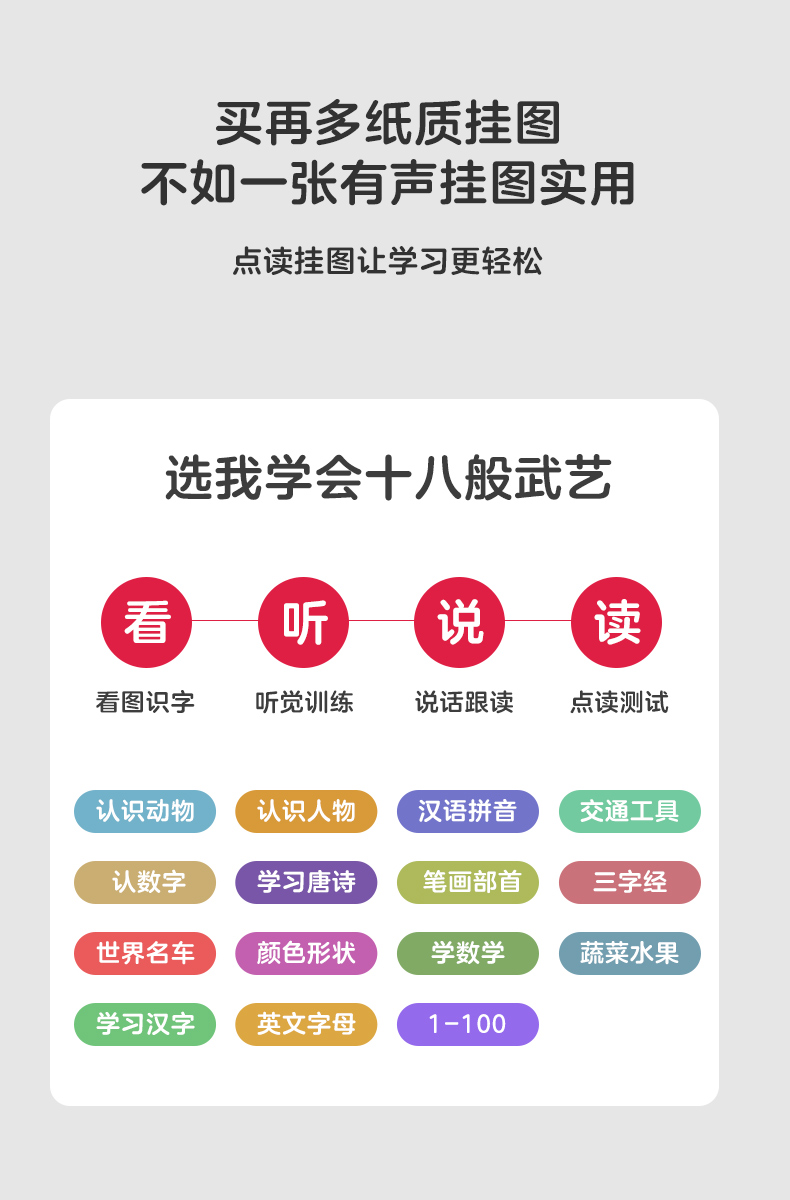 买再多纸质挂图
不如一张有声挂图实用

点读挂图让学习更轻松

选我学会十八般武艺

看
看图识字

听
听觉训练

说
说话跟读

读
点读测试

认识动物 认识人物 汉语拼音 交通工具

认数字 学习唐诗 笔画部首 三字经

世界名车 颜色形状 学数学 蔬菜水果

学习汉字 英文字母 1-100