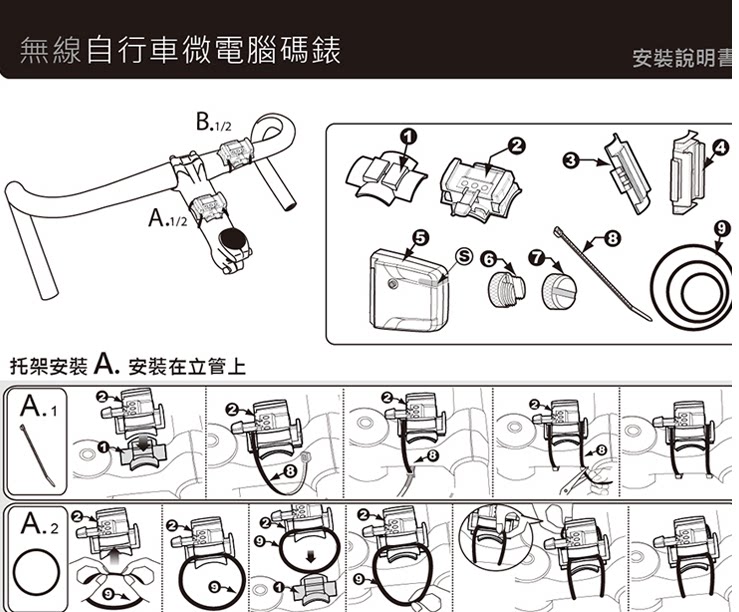 無線自行車微電腦碼錶

安裝說明書

B.1/2

A.1/2

1 2 3 4

5 S 6 7 8 9

托架安裝 A. 安裝在立管上

A.1

2 1

2 8

2 8

2 8

A.2

2 9

2 9

2 9 1

2 9