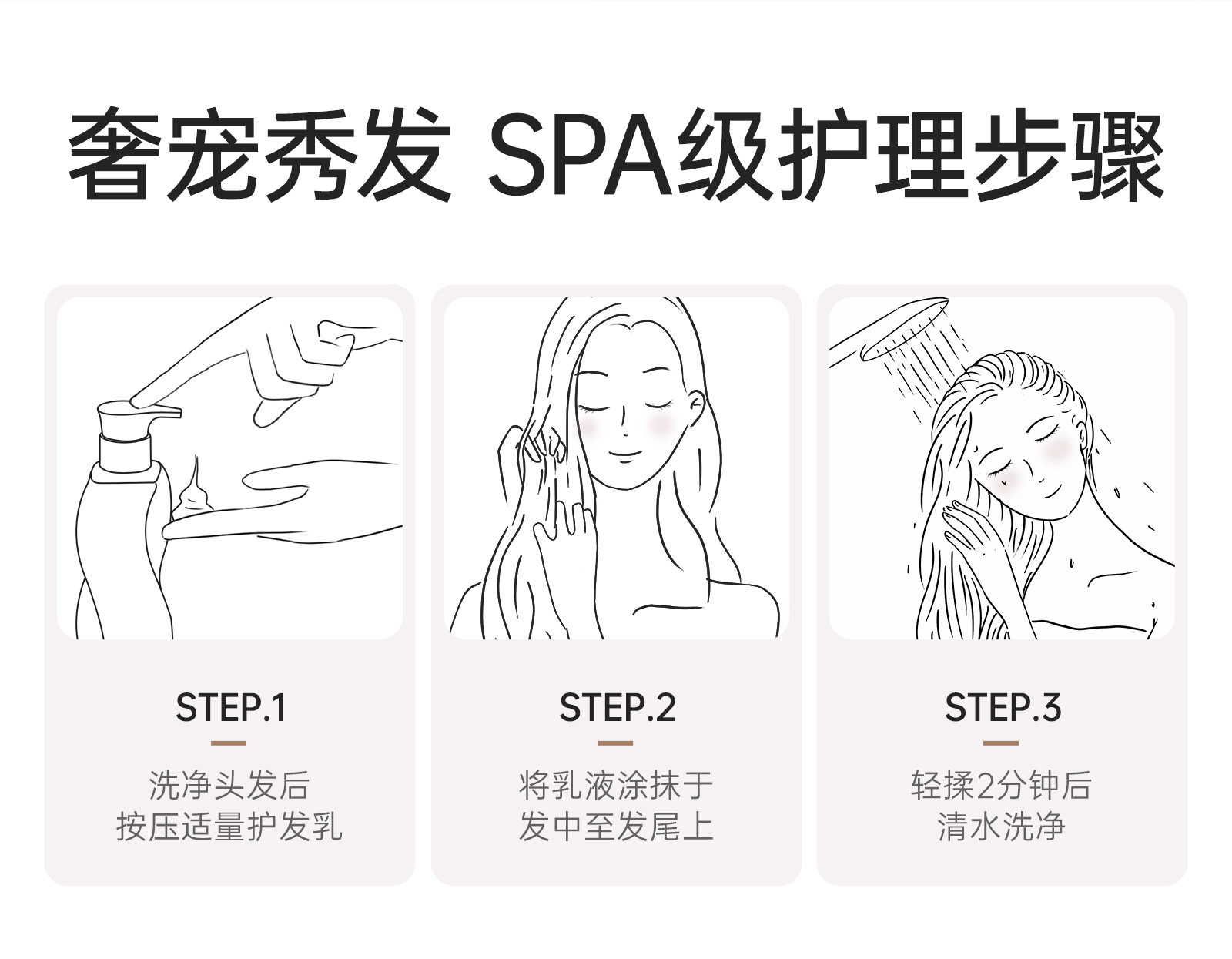 奢宠秀发 SPA级护理步骤

STEP.1

洗净头发后
按压适量护发乳

STEP.2

将乳液涂抹于
发中至发尾上

STEP.3

轻揉2分钟后
清水洗净