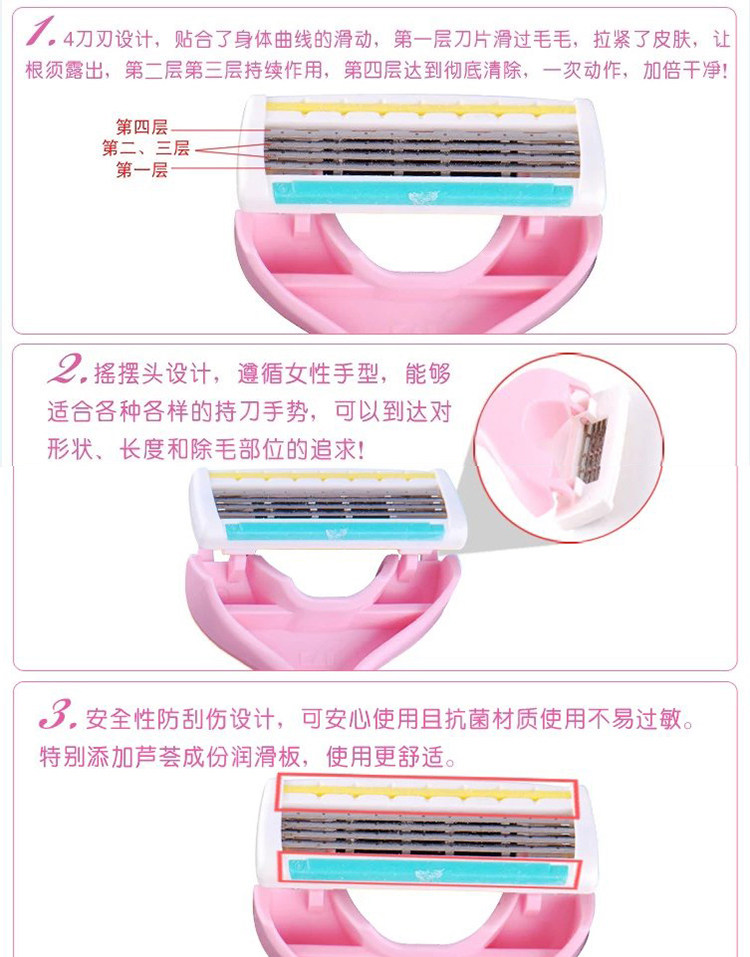 1. 4刀刃设计，贴合了身体曲线的滑动，第一层刀片滑过毛毛，拉紧了皮肤，让根须露出，第二层第三层持续作用，第四层达到彻底清除，一次动作，加倍干净！

第四层
第二、三层
第一层

2. 摇摆头设计，遵循女性手型，能够适合各种各样的持刀手势，可以到达对形状、长度和除毛部位的追求！

3. 安全性防刮伤设计，可安心使用且抗菌材质使用不易过敏。特别添加芦荟成份润滑板，使用更舒适。