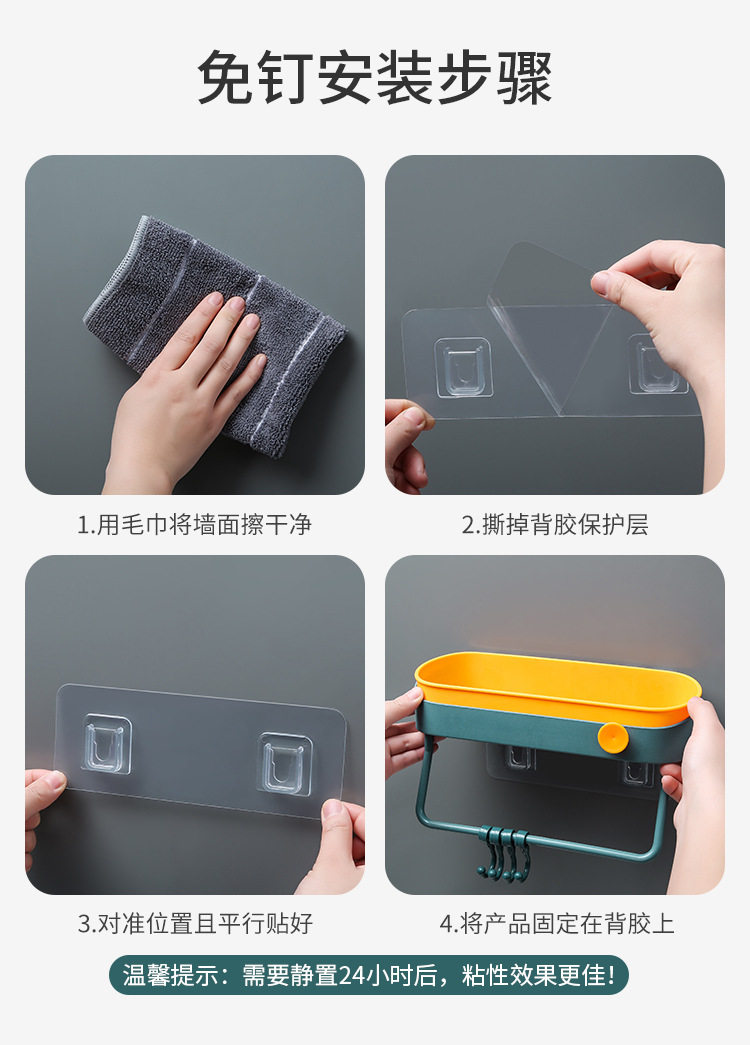 免钉安装步骤

1.用毛巾将墙面擦干净

2.撕掉背胶保护层

3.对准位置且平行贴好

4.将产品固定在背胶上

温馨提示：需要静置24小时后，粘性效果更佳！