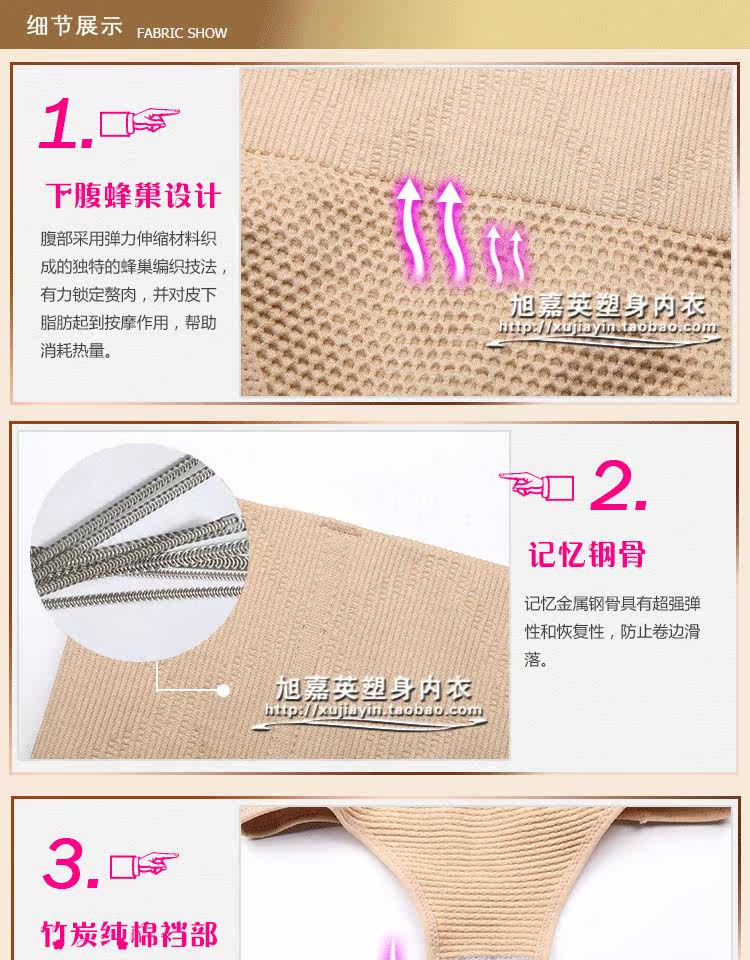 细节展示 FABRIC SHOW

1.

下腹蜂巢设计

腹部采用弹力伸缩材料织成的独特的蜂巢编织技法，有力锁定赘肉，并对皮下脂肪起到按摩作用，帮助消耗热量。

旭嘉英塑身内衣
http://xujiayin.taobao.com

2.

记忆钢骨

记忆金属钢骨具有超强弹性和恢复性，防止卷边滑落。

旭嘉英塑身内衣
http://xujiayin.taobao.com

3.

竹炭纯棉裆部