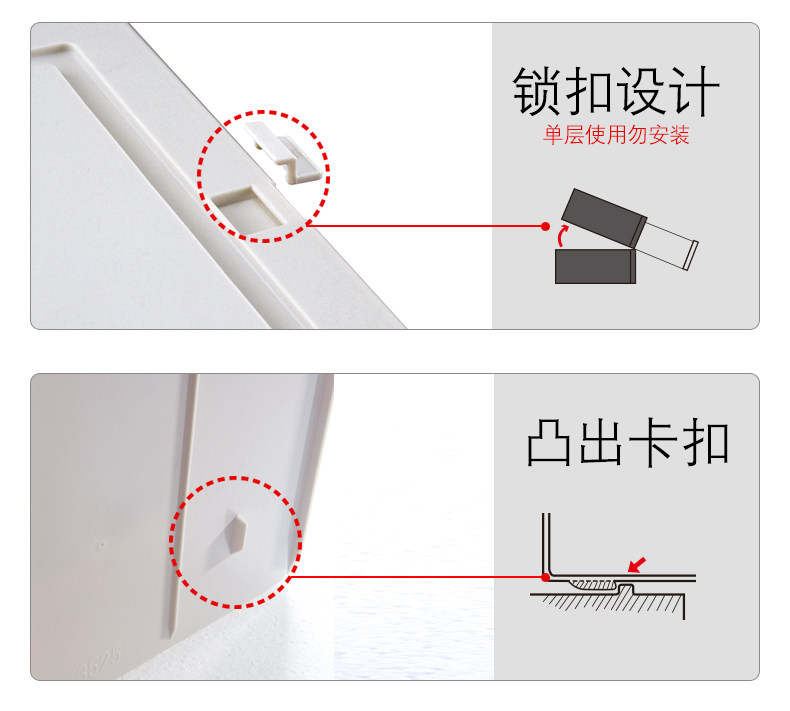 锁扣设计
单层使用勿安装

凸出卡扣

3525