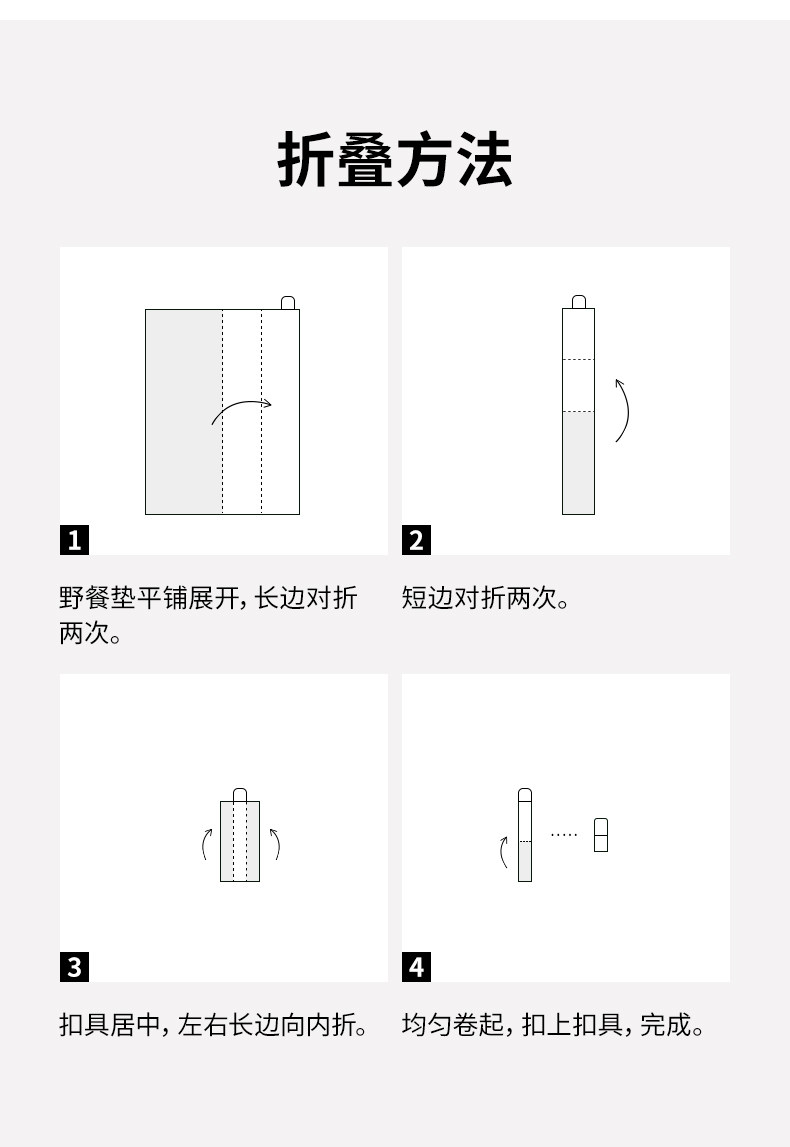 折叠方法

1

野餐垫平铺展开，长边对折两次。

2

短边对折两次。

3

扣具居中，左右长边向内折。

4

均匀卷起，扣上扣具，完成。