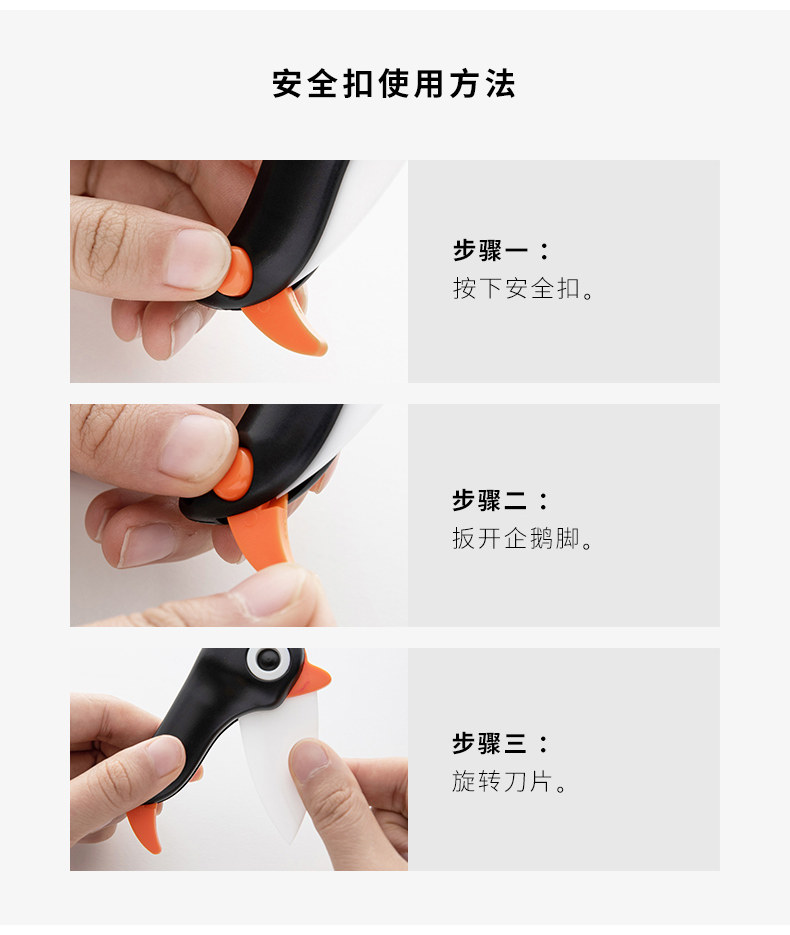 安全扣使用方法

步骤一：
按下安全扣。

步骤二：
扳开企鹅脚。

步骤三：
旋转刀片。