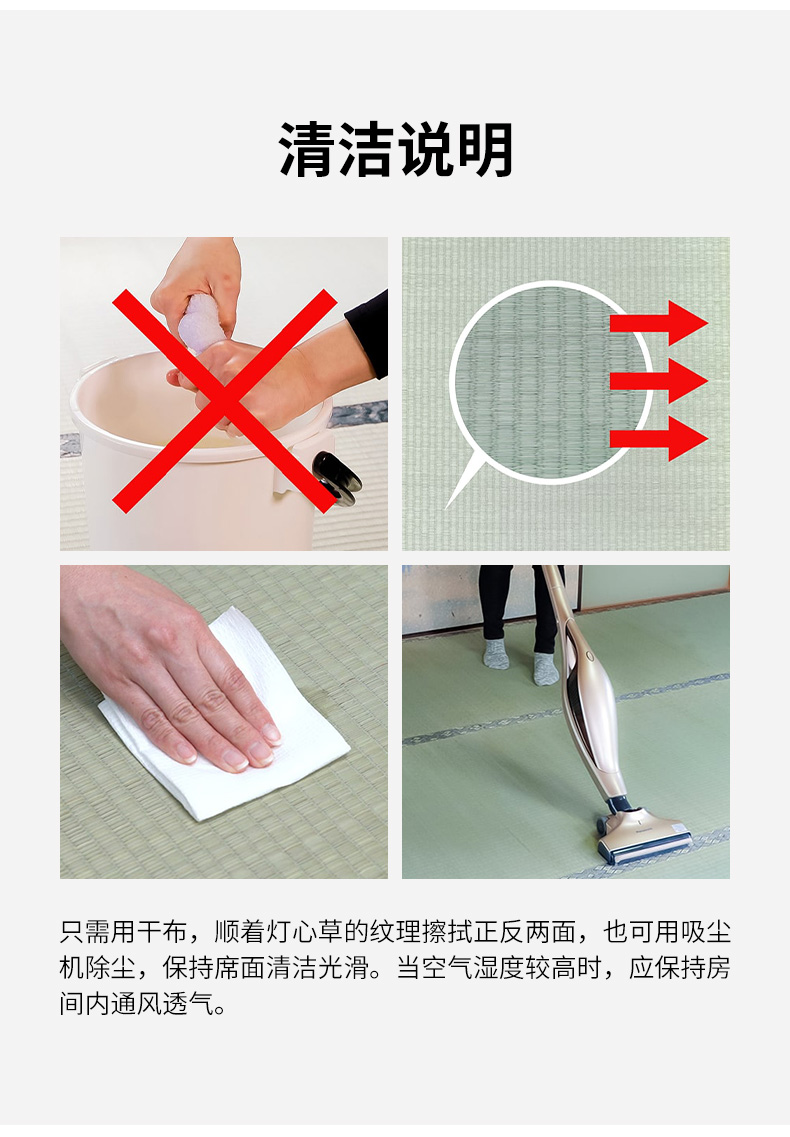 清洁说明

只需用干布，顺着灯心草的纹理擦拭正反两面，也可用吸尘机除尘，保持席面清洁光滑。当空气湿度较高时，应保持房间内通风透气。