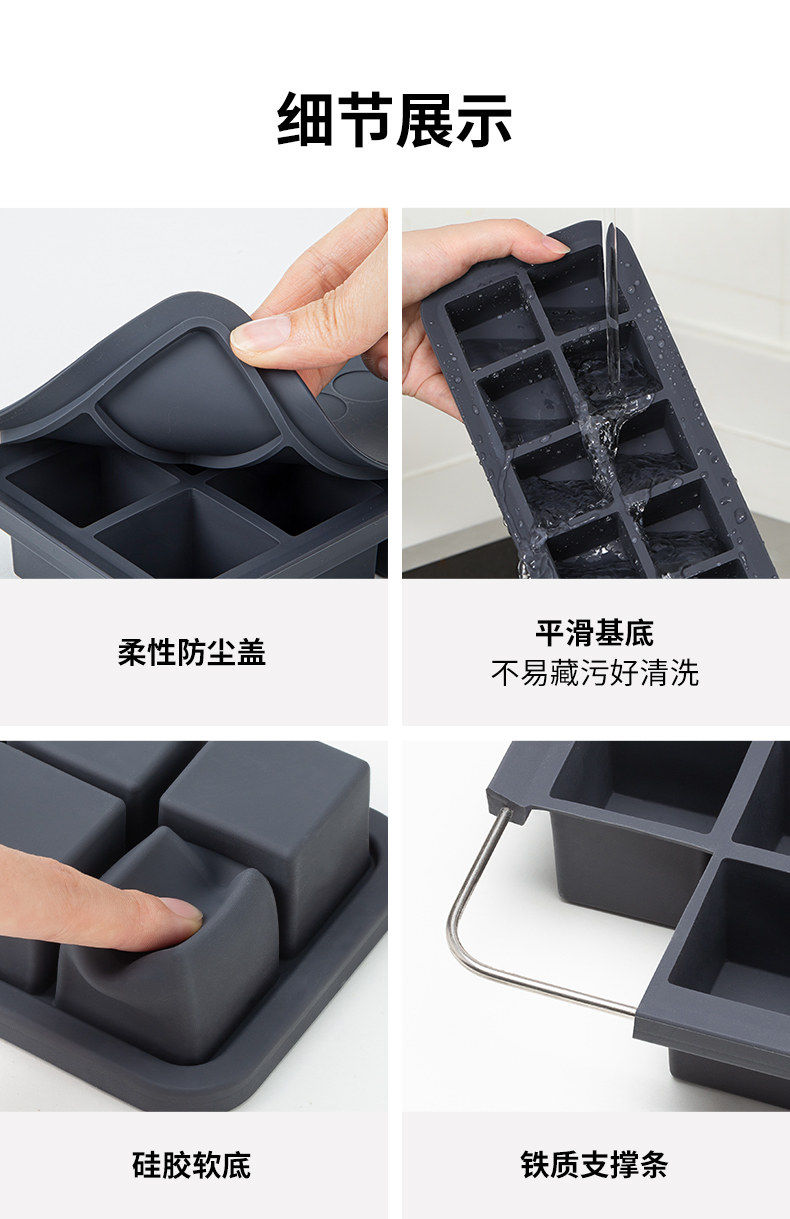 细节展示

柔性防尘盖

平滑基底
不易藏污好清洗

硅胶软底

铁质支撑条