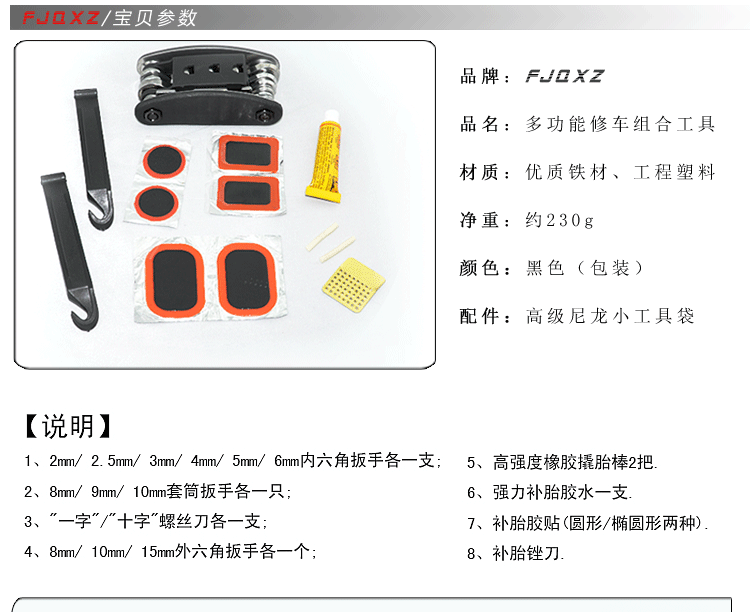 FJQXZ/宝贝参数

品牌：FJQXZ

品名：多功能修车组合工具

材质：优质铁材、工程塑料

净重：约230g

颜色：黑色（包装）

配件：高级尼龙小工具袋

【说明】

1、2mm/ 2.5mm/ 3mm/ 4mm/ 5mm/ 6mm内六角扳手各一支；

2、8mm/ 9mm/ 10mm套筒扳手各一只；

3、"一字"/"十字"螺丝刀各一支；

4、8mm/ 10mm/ 15mm外六角扳手各一个；

5、高强度橡胶撬胎棒2把.

6、强力补胎胶水一支.

7、补胎胶贴(圆形/椭圆形两种).

8、补胎锉刀.