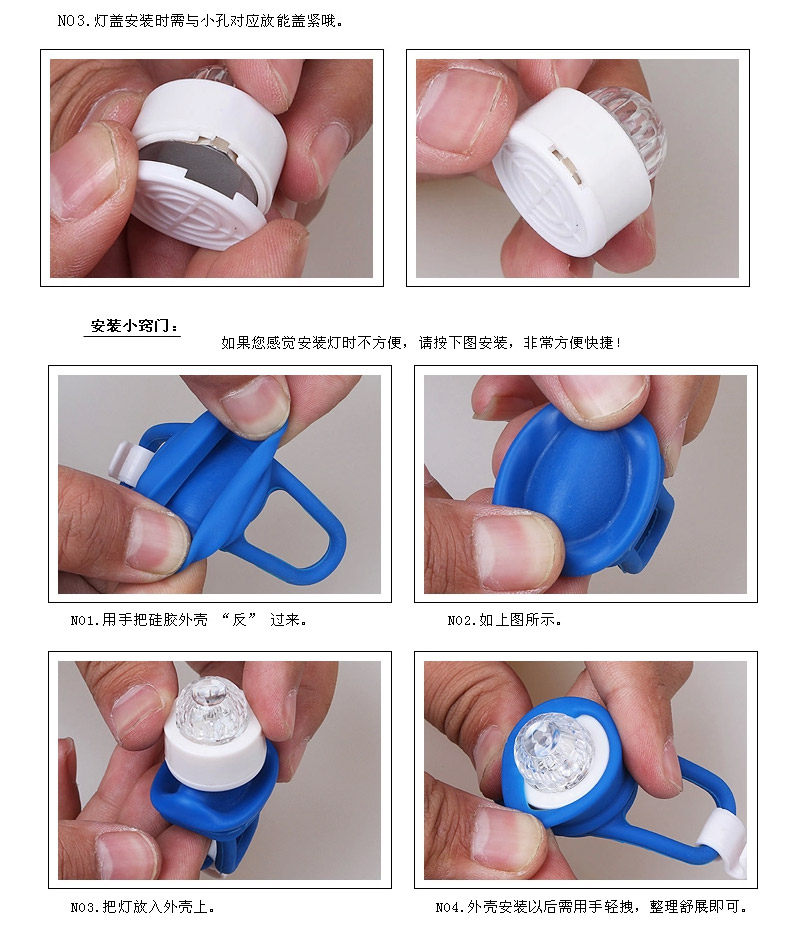 NO3.灯盖安装时需与小孔对应放能盖紧哦。

安装小窍门：

如果您感觉安装灯时不方便，请按下图安装，非常方便快捷！

NO1.用手把硅胶外壳 “反” 过来。

NO2.如上图所示。

NO3.把灯放入外壳上。

NO4.外壳安装以后需用手轻拽，整理舒展即可。