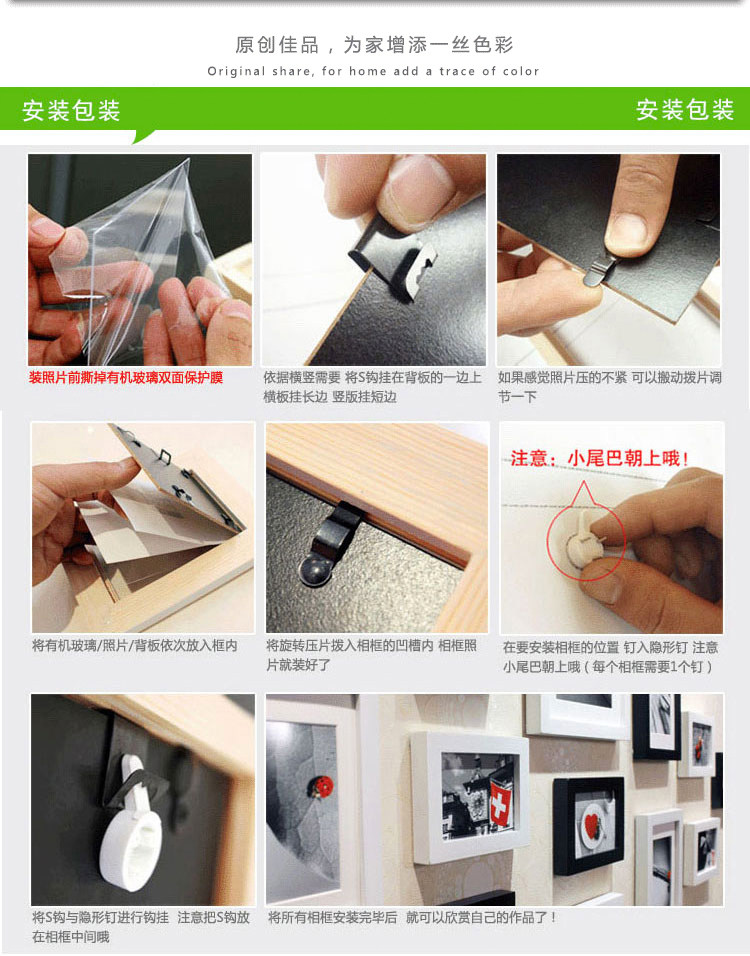 原创佳品，为家增添一丝色彩

Original share, for home add a trace of color

安装包装

安装包装

装照片前撕掉有机玻璃双面保护膜

依据横竖需要 将S钩挂在背板的一边上 横板挂长边 竖版挂短边

如果感觉照片压的不紧 可以搬动拨片调节一下

将有机玻璃/照片/背板依次放入框内

将旋转压片拨入相框的凹槽内 相框照片就装好了

注意：小尾巴朝上哦！

在要安装相框的位置 钉入隐形钉 注意小尾巴朝上哦（每个相框需要1个钉）

将S钩与隐形钉进行钩挂 注意把S钩放在相框中间哦

将所有相框安装完毕后 就可以欣赏自己的作品了！