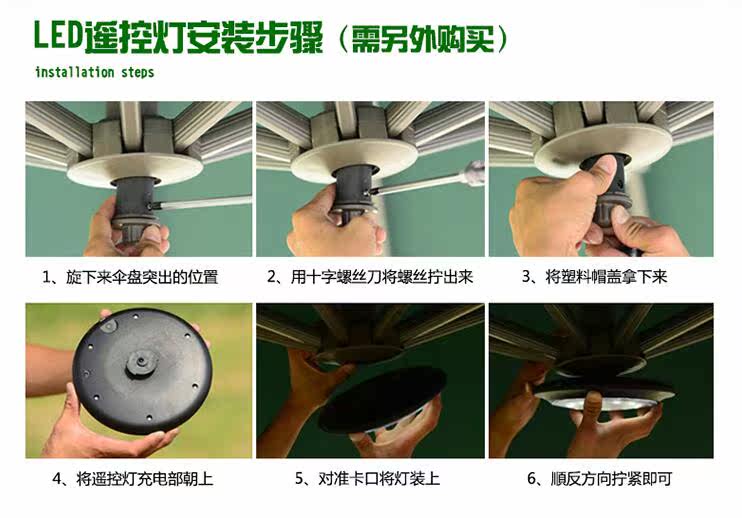 LED遥控灯安装步骤（需另外购买）

installation steps

1、旋下来伞盘突出的位置

2、用十字螺丝刀将螺丝拧出来

3、将塑料帽盖拿下来

4、将遥控灯充电部朝上

5、对准卡口将灯装上

6、顺反方向拧紧即可