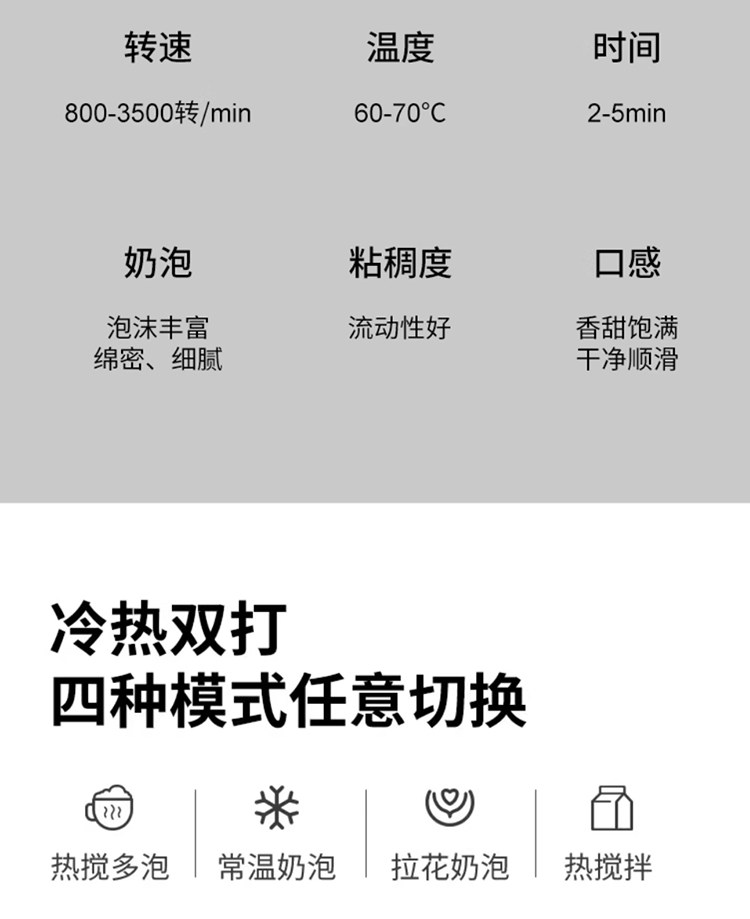 转速
800-3500转/min

温度
60-70°C

时间
2-5min

奶泡
泡沫丰富
绵密、细腻

粘稠度
流动性好

口感
香甜饱满
干净顺滑

冷热双打
四种模式任意切换

热搅多泡

常温奶泡

拉花奶泡

热搅拌