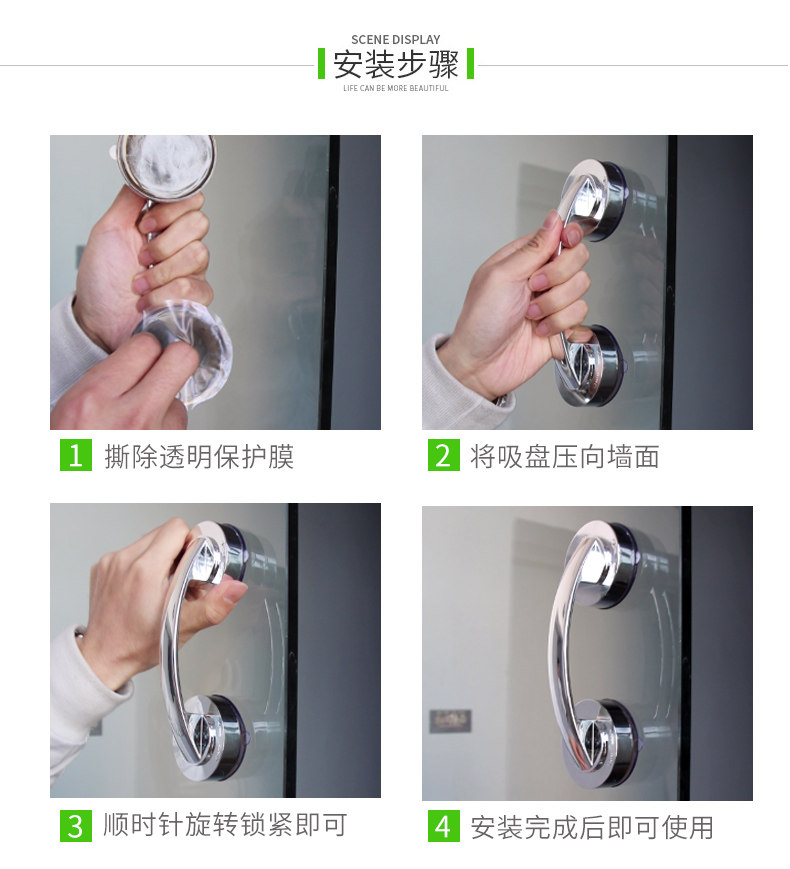 SCENE DISPLAY
安装步骤
LIFE CAN BE MORE BEAUTIFUL

1 撕除透明保护膜

2 将吸盘压向墙面

3 顺时针旋转锁紧即可

4 安装完成后即可使用