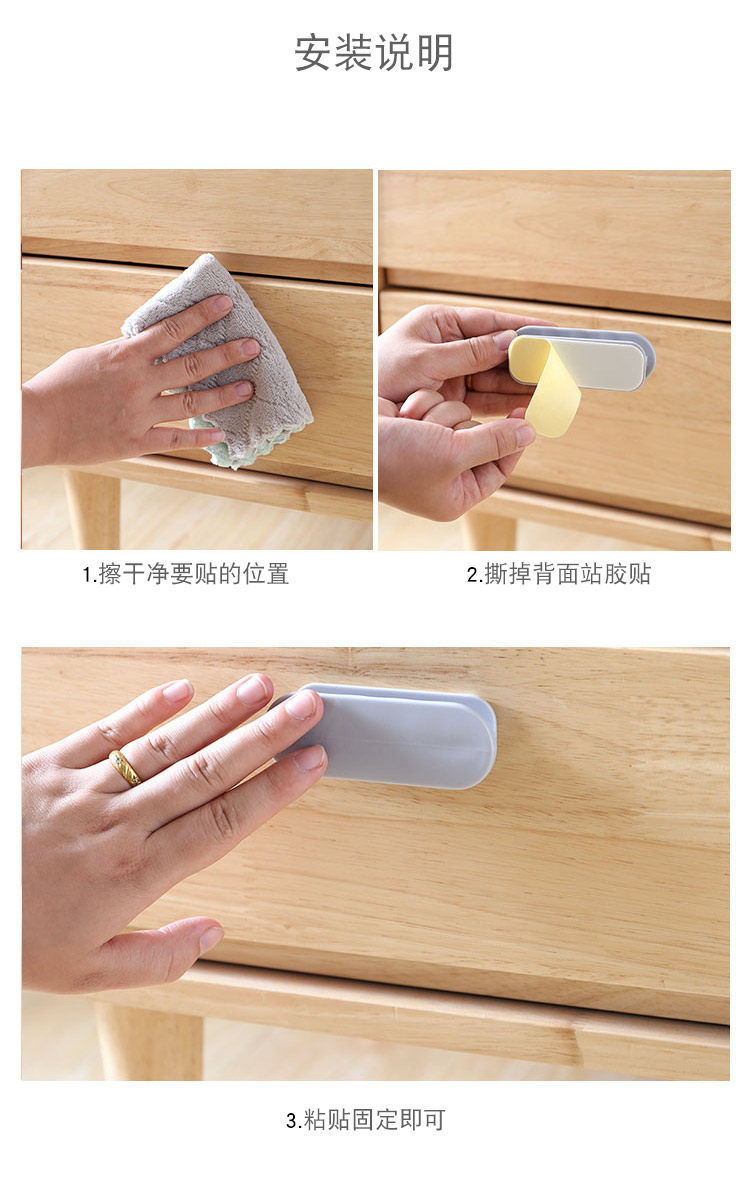 安装说明

1.擦干净要贴的位置

2.撕掉背面站胶贴

3.粘贴固定即可