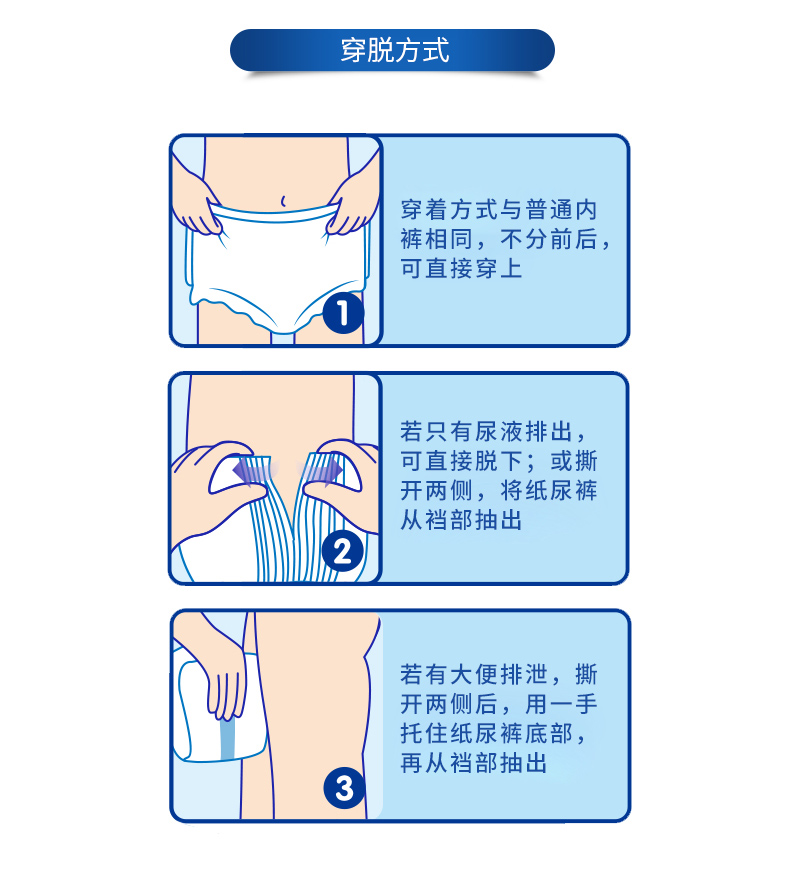 穿脱方式

1

穿着方式与普通内裤相同，不分前后，可直接穿上

2

若只有尿液排出，可直接脱下；或撕开两侧，将纸尿裤从裆部抽出

3

若有大便排泄，撕开两侧后，用一手托住纸尿裤底部，再从裆部抽出