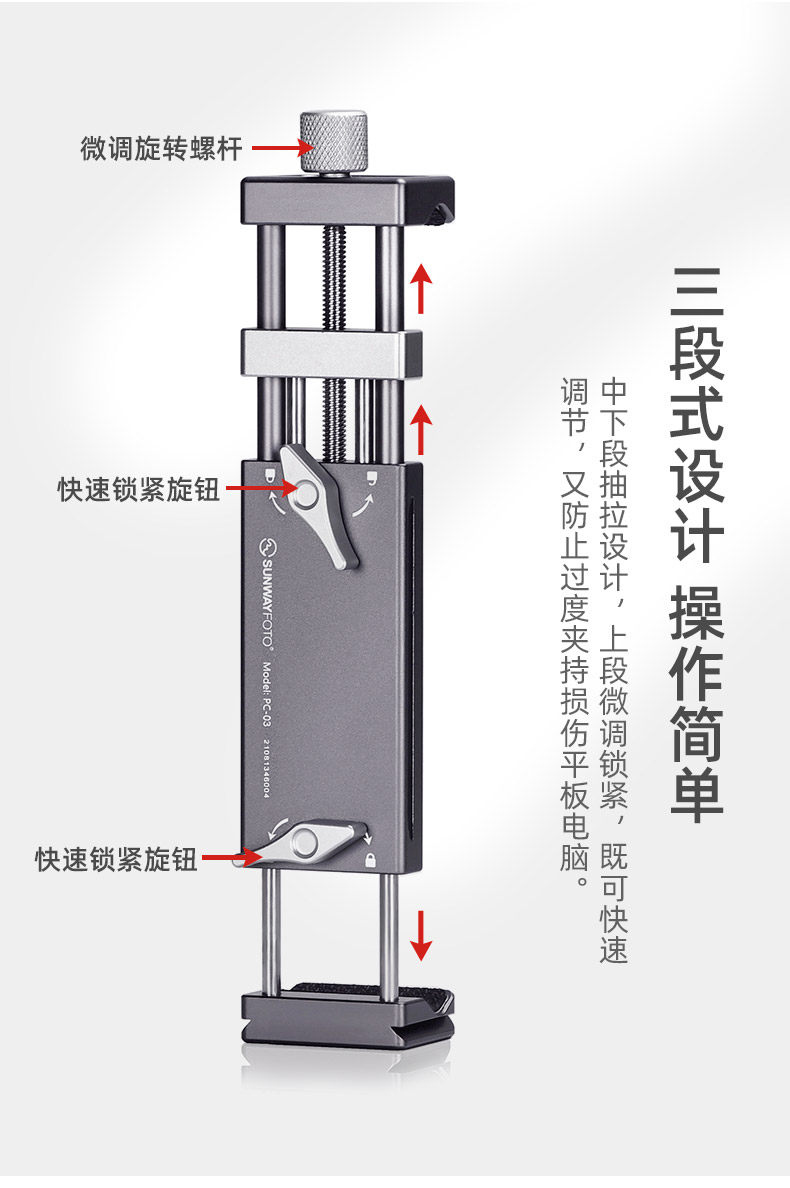 微调旋转螺杆

快速锁紧旋钮

SUNWAYFOTO®

Model: PC-03

21081346004

快速锁紧旋钮

三段式设计 操作简单

中下段抽拉设计，上段微调锁紧，既可快速调节，又防止过度夹持损伤平板电脑。