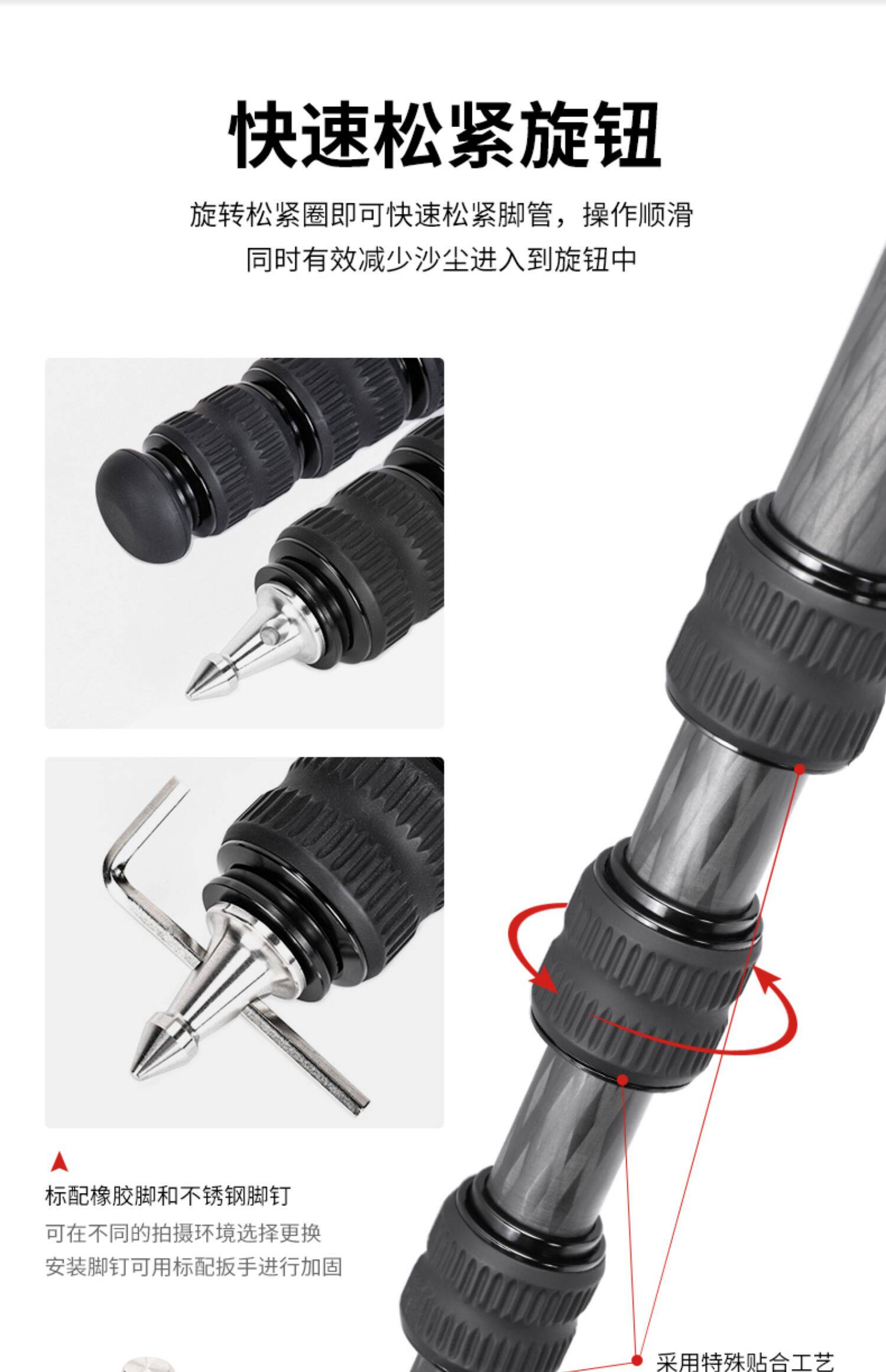 快速松紧旋钮

旋转松紧圈即可快速松紧脚管，操作顺滑
同时有效减少沙尘进入到旋钮中

标配橡胶脚和不锈钢脚钉
可在不同的拍摄环境选择更换
安装脚钉可用标配扳手进行加固

采用特殊贴合工艺