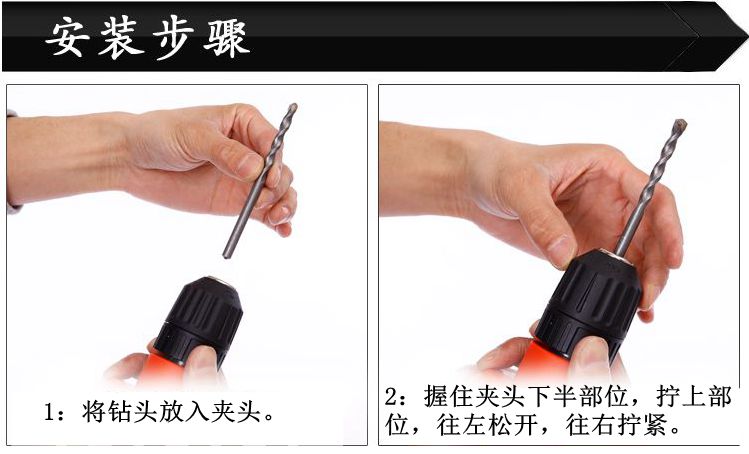 安装步骤

1：将钻头放入夹头。

2：握住夹头下半部位，拧上部位，往左松开，往右拧紧。