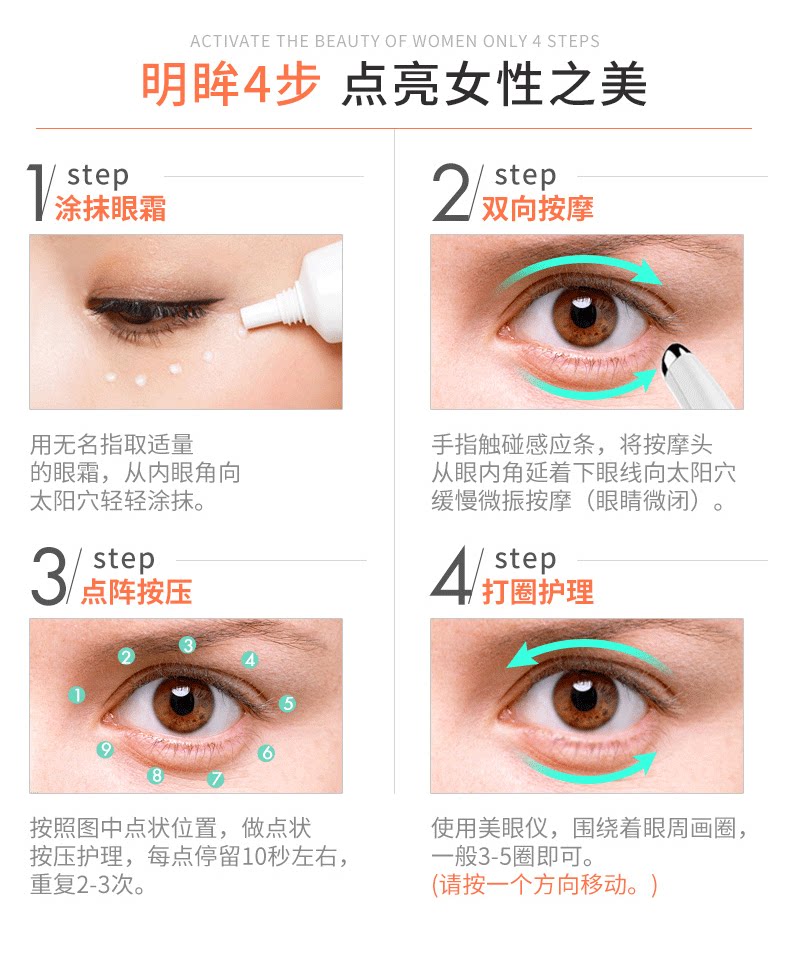 ACTIVATE THE BEAUTY OF WOMEN ONLY 4 STEPS

明眸4步 点亮女性之美

1/ step
涂抹眼霜

用无名指取适量的眼霜，从内眼角向太阳穴轻轻涂抹。

2/ step
双向按摩

手指触碰感应条，将按摩头从眼内角延着下眼线向太阳穴缓慢微振按摩（眼睛微闭）。

3/ step
点阵按压

1 2 3 4 5 6 7 8 9

按照图中点状位置，做点状按压护理，每点停留10秒左右，重复2-3次。

4/ step
打圈护理

使用美眼仪，围绕着眼周画圈，一般3-5圈即可。
(请按一个方向移动。)