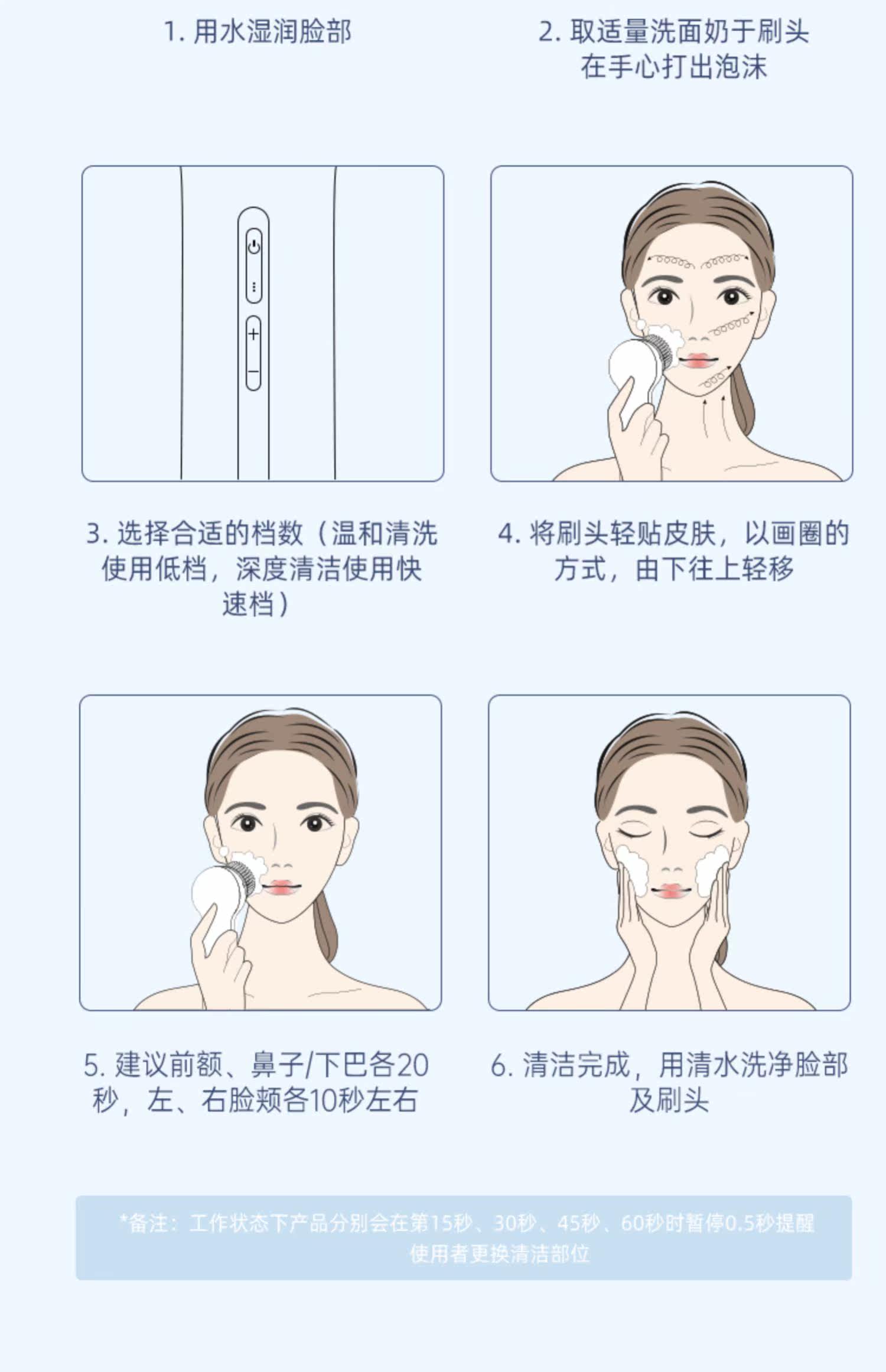 1. 用水湿润脸部

2. 取适量洗面奶于刷头在手心打出泡沫

3. 选择合适的档数（温和清洗使用低档，深度清洁使用快速档）

4. 将刷头轻贴皮肤，以画圈的方式，由下往上轻移

5. 建议前额、鼻子/下巴各20秒，左、右脸颊各10秒左右

6. 清洁完成，用清水洗净脸部及刷头

*备注：工作状态下产品分别会在第15秒、30秒、45秒、60秒时暂停0.5秒提醒使用者更换清洁部位