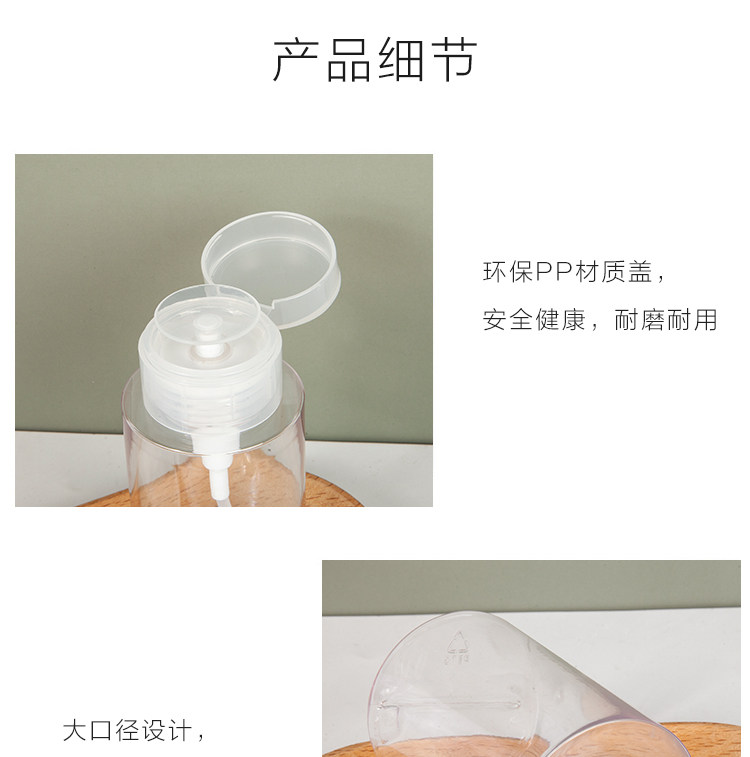 产品细节

环保PP材质盖，
安全健康，耐磨耐用

大口径设计，