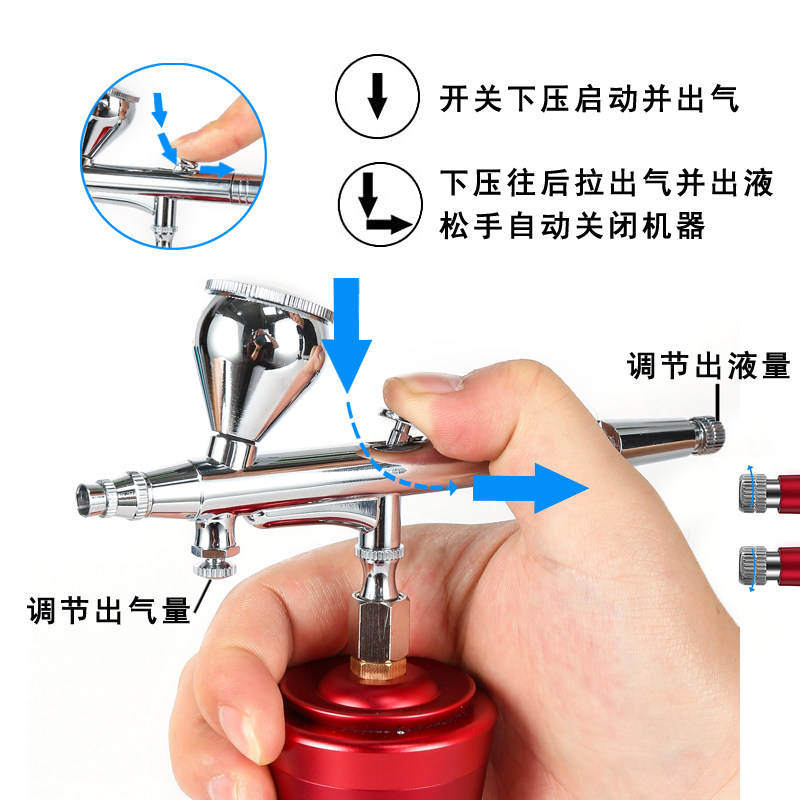 开关下压启动并出气

下压往后拉出气并出液
松手自动关闭机器

调节出液量

调节出气量