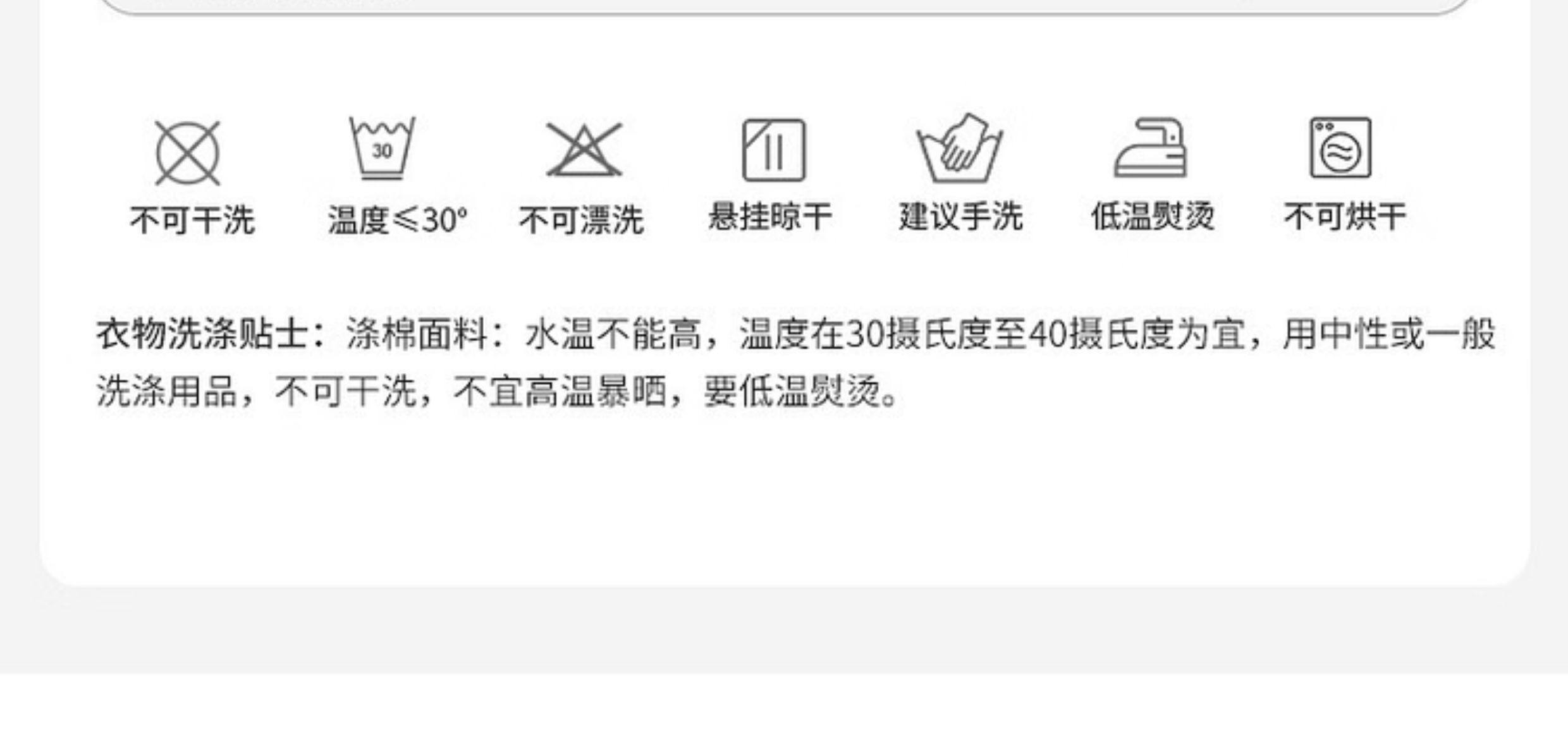 30

不可干洗 温度≤30° 不可漂洗 悬挂晾干 建议手洗 低温熨烫 不可烘干

衣物洗涤贴士：涤棉面料：水温不能高，温度在30摄氏度至40摄氏度为宜，用中性或一般洗涤用品，不可干洗，不宜高温暴晒，要低温熨烫。