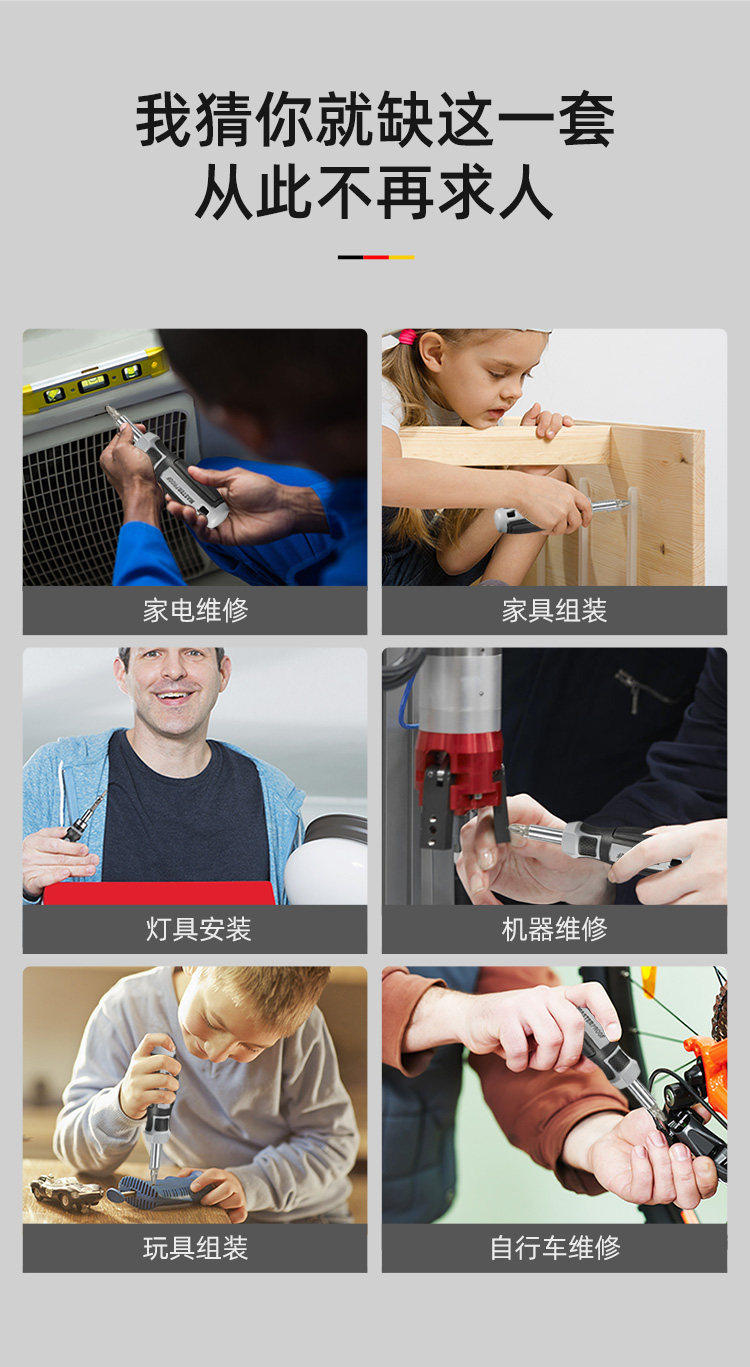 我猜你就缺这一套
从此不再求人

家电维修

家具组装

灯具安装

机器维修

玩具组装

自行车维修