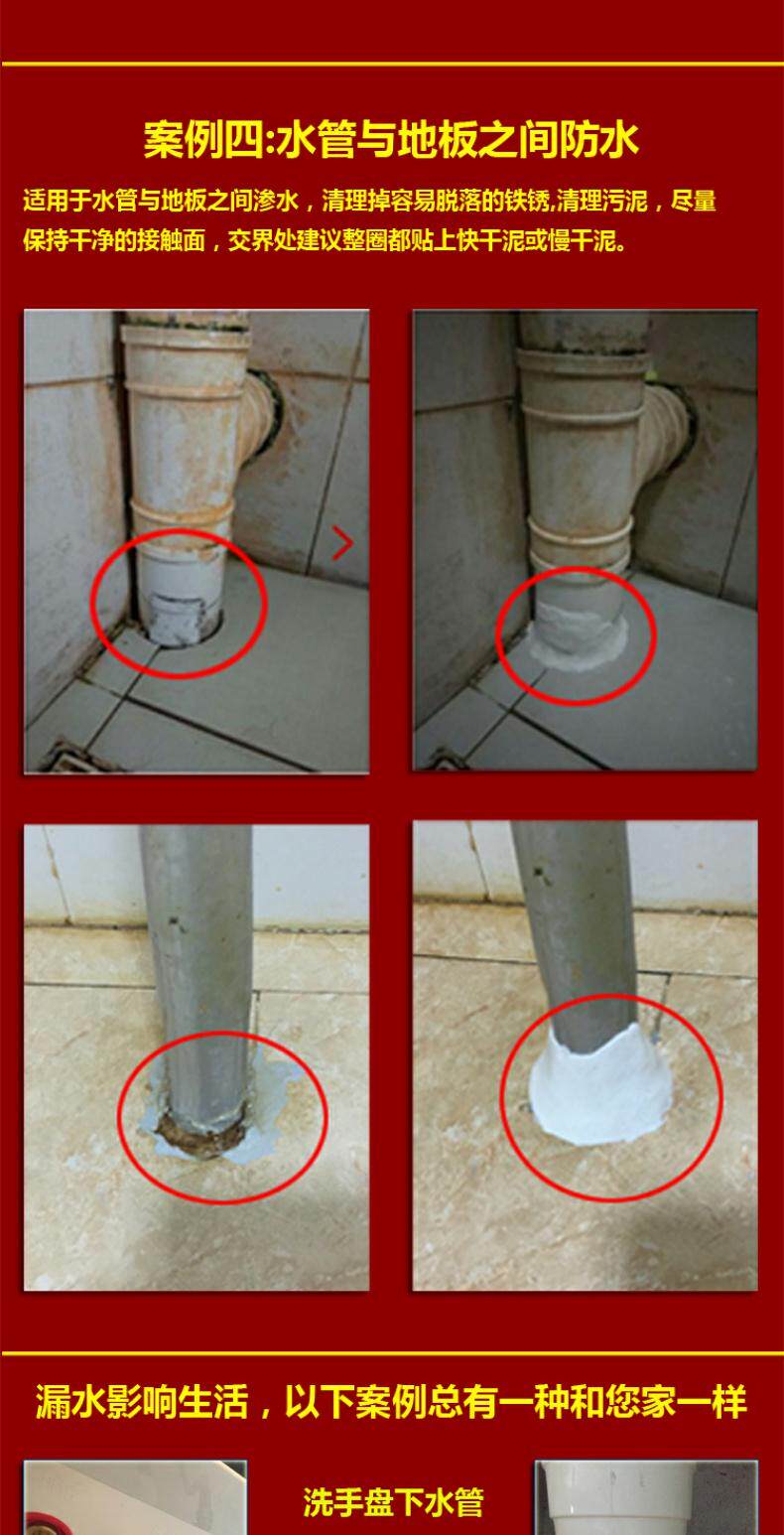 案例四:水管与地板之间防水

适用于水管与地板之间渗水，清理掉容易脱落的铁锈,清理污泥，尽量保持干净的接触面，交界处建议整圈都贴上快干泥或慢干泥。

漏水影响生活，以下案例总有一种和您家一样

洗手盘下水管