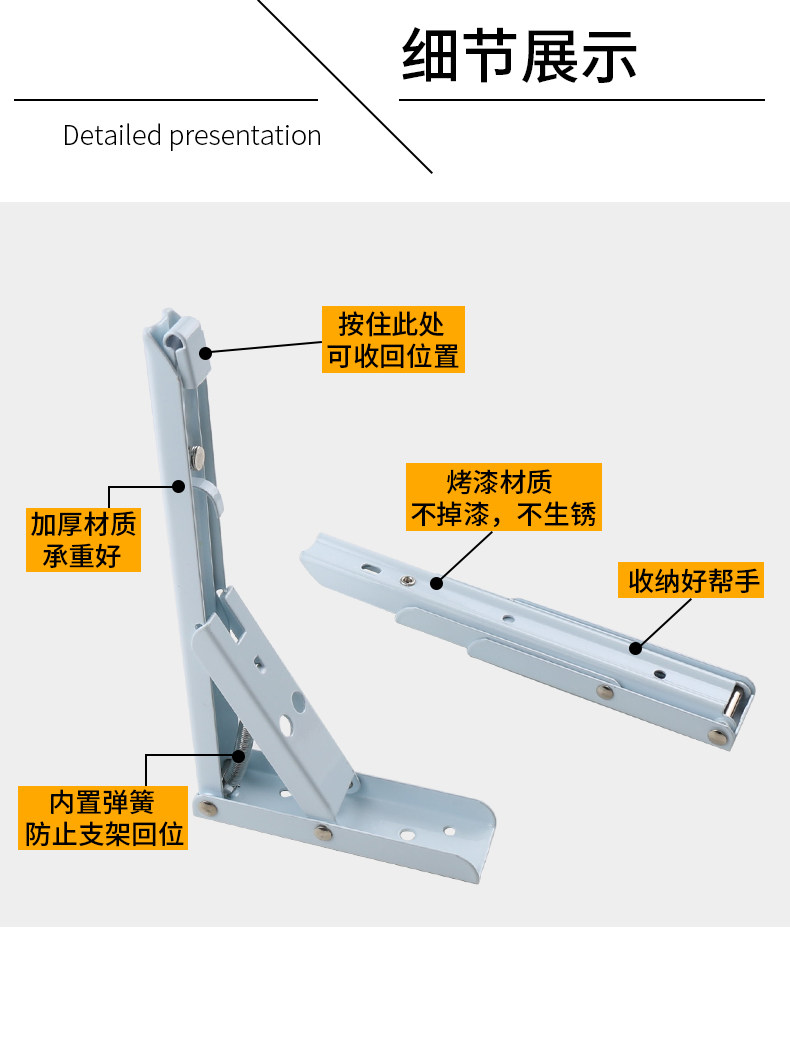 细节展示

Detailed presentation

按住此处
可收回位置

加厚材质
承重好

烤漆材质
不掉漆，不生锈

收纳好帮手

内置弹簧
防止支架回位