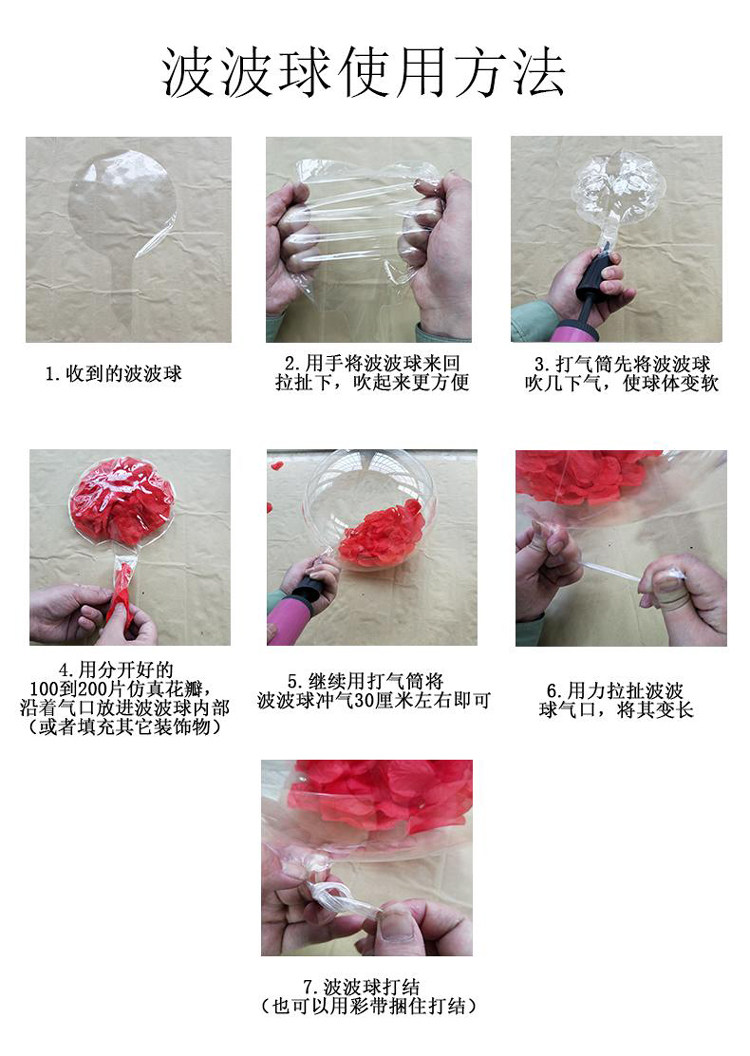 波波球使用方法

1.收到的波波球

2.用手将波波球来回拉扯下，吹起来更方便

3.打气筒先将波波球吹几下气，使球体变软

4.用分开好的100到200片仿真花瓣，沿着气口放进波波球内部（或者填充其它装饰物）

5.继续用打气筒将波波球冲气30厘米左右即可

6.用力拉扯波波球气口，将其变长

7.波波球打结（也可以用彩带捆住打结）