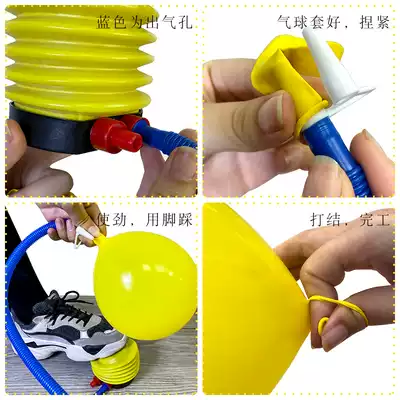 蓝色为出气孔

气球套好，捏紧

使劲，用脚踩

打结，完工