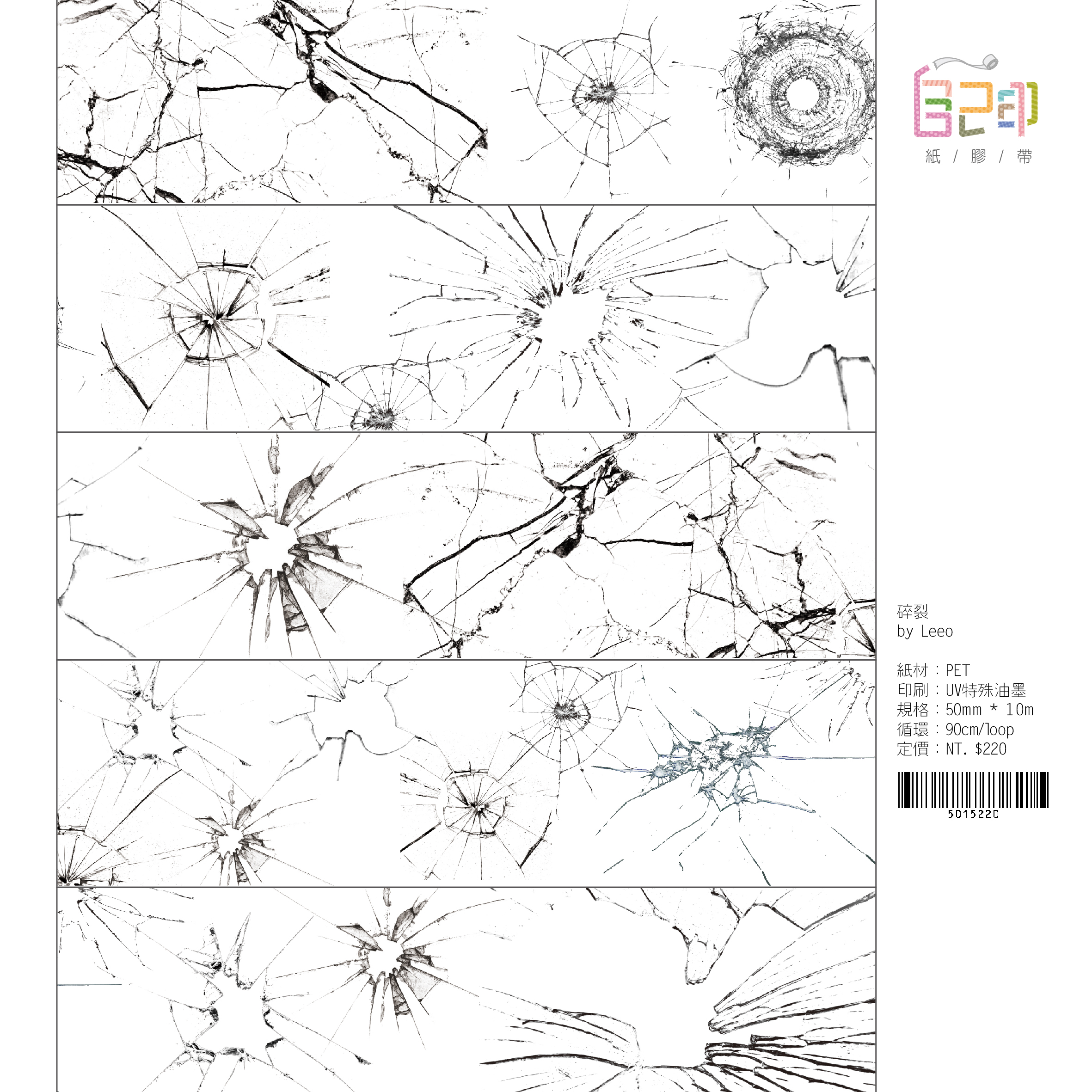 自己印

紙 / 膠 / 帶

碎裂
by Leeo

紙材：PET
印刷：UV特殊油墨
規格：50mm * 10m
循環：90cm/loop
定價：NT. $220

5015220