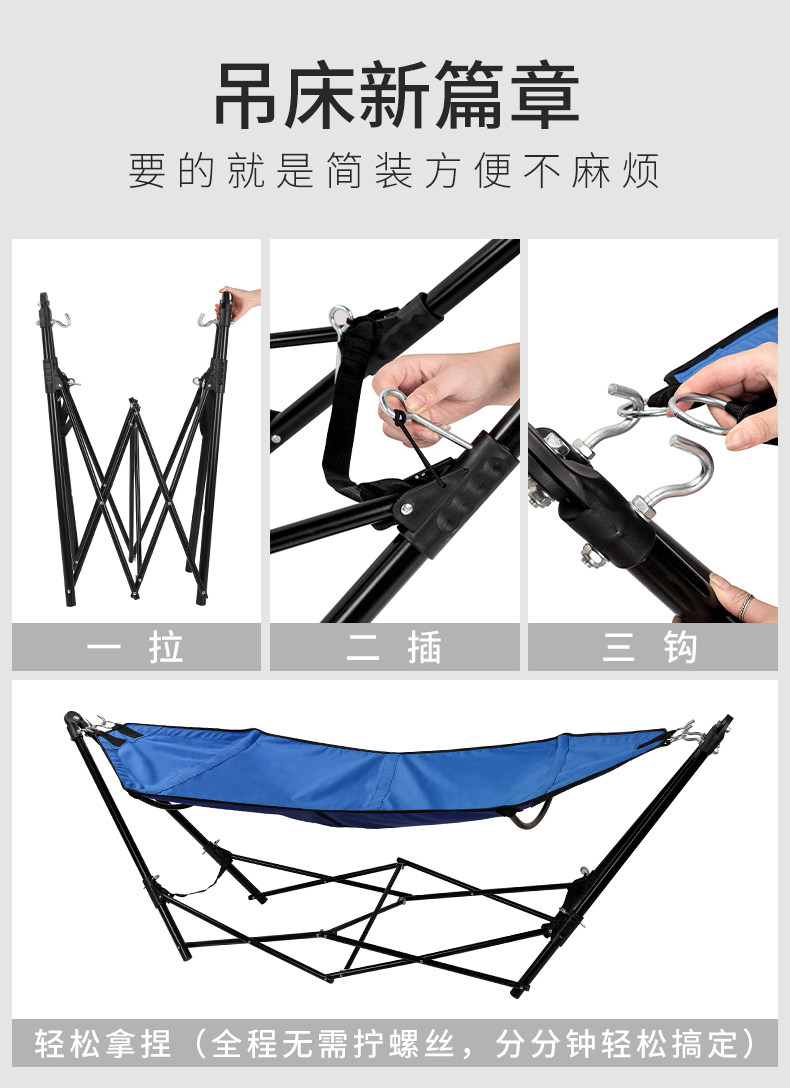 吊床新篇章

要的就是简装方便不麻烦

一 拉

二 插

三 钩

轻松拿捏（全程无需拧螺丝，分分钟轻松搞定）