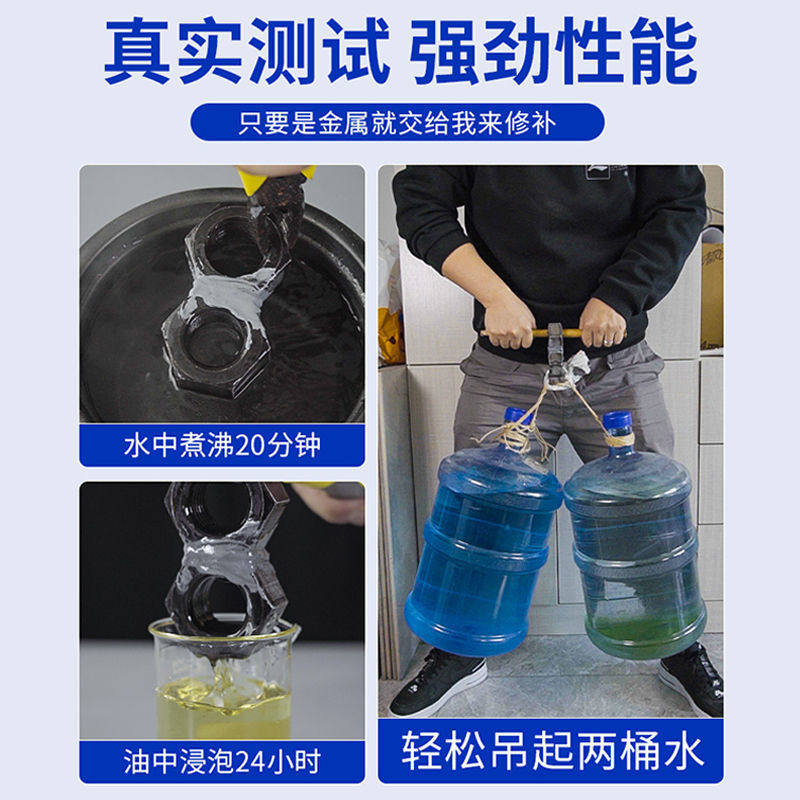 真实测试 强劲性能

只要是金属就交给我来修补

水中煮沸20分钟

油中浸泡24小时

轻松吊起两桶水