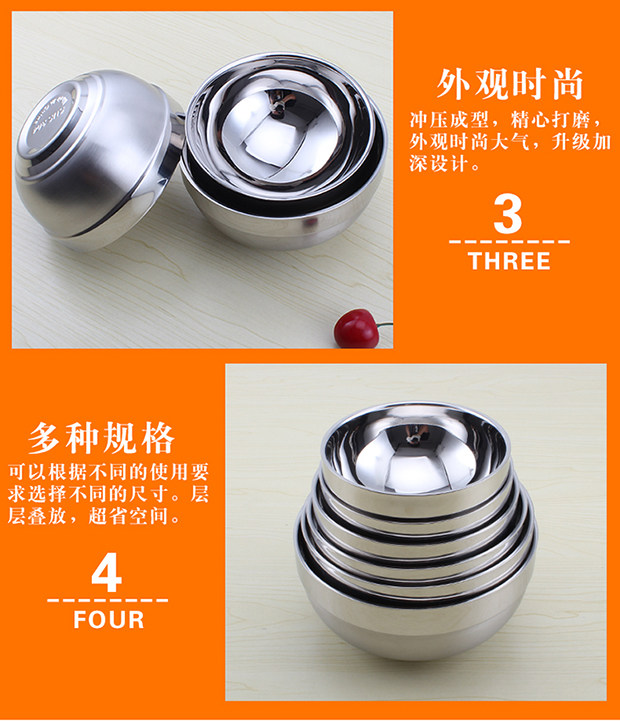 外观时尚

冲压成型，精心打磨，外观时尚大气，升级加深设计。

3
THREE

多种规格

可以根据不同的使用要求选择不同的尺寸。层层叠放，超省空间。

4
FOUR