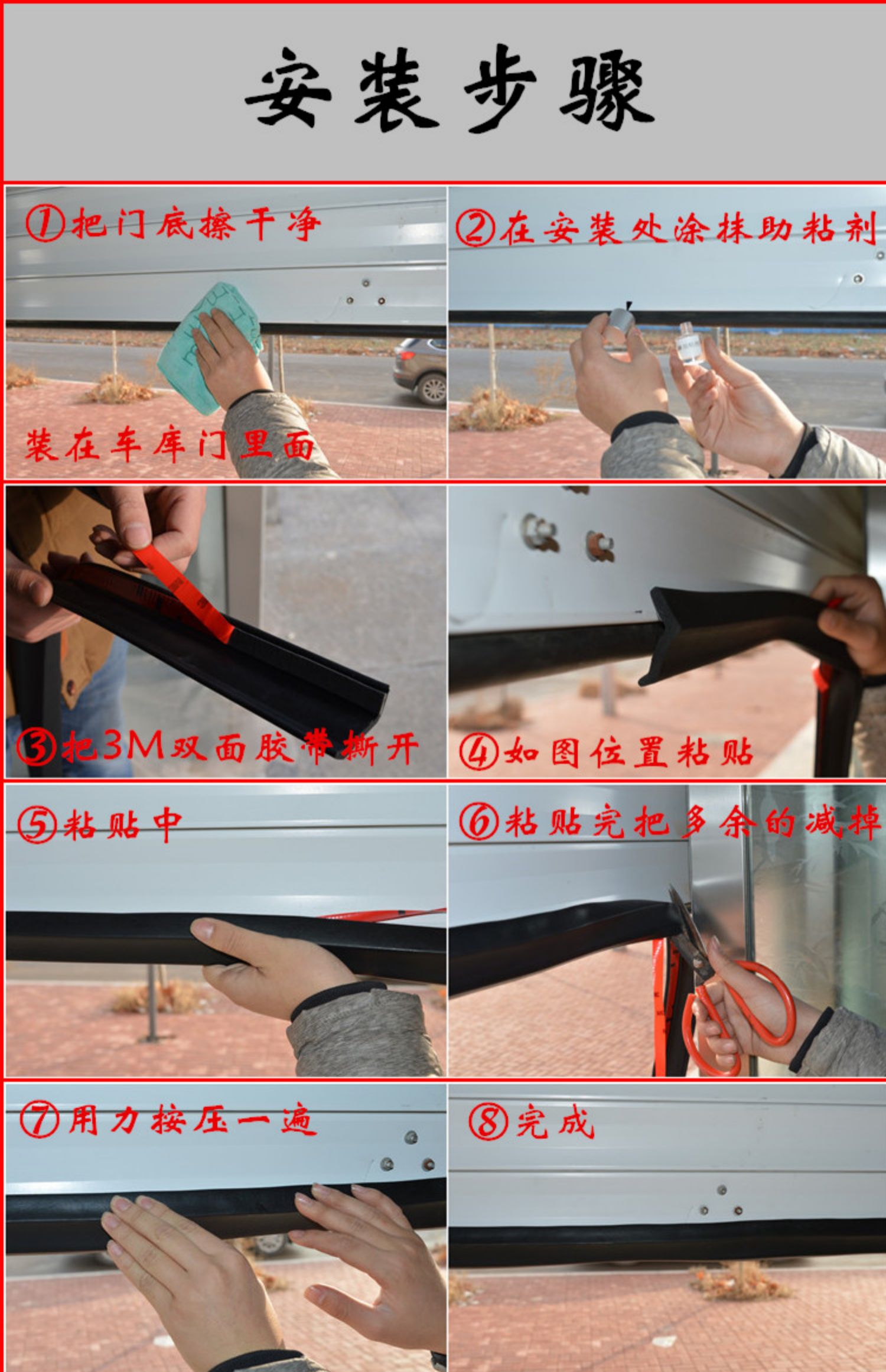 安装步骤

①把门底擦干净

装在车库门里面

②在安装处涂抹助粘剂

③把3M双面胶带撕开

④如图位置粘贴

⑤粘贴中

⑥粘贴完把多余的减掉

⑦用力按压一遍

⑧完成