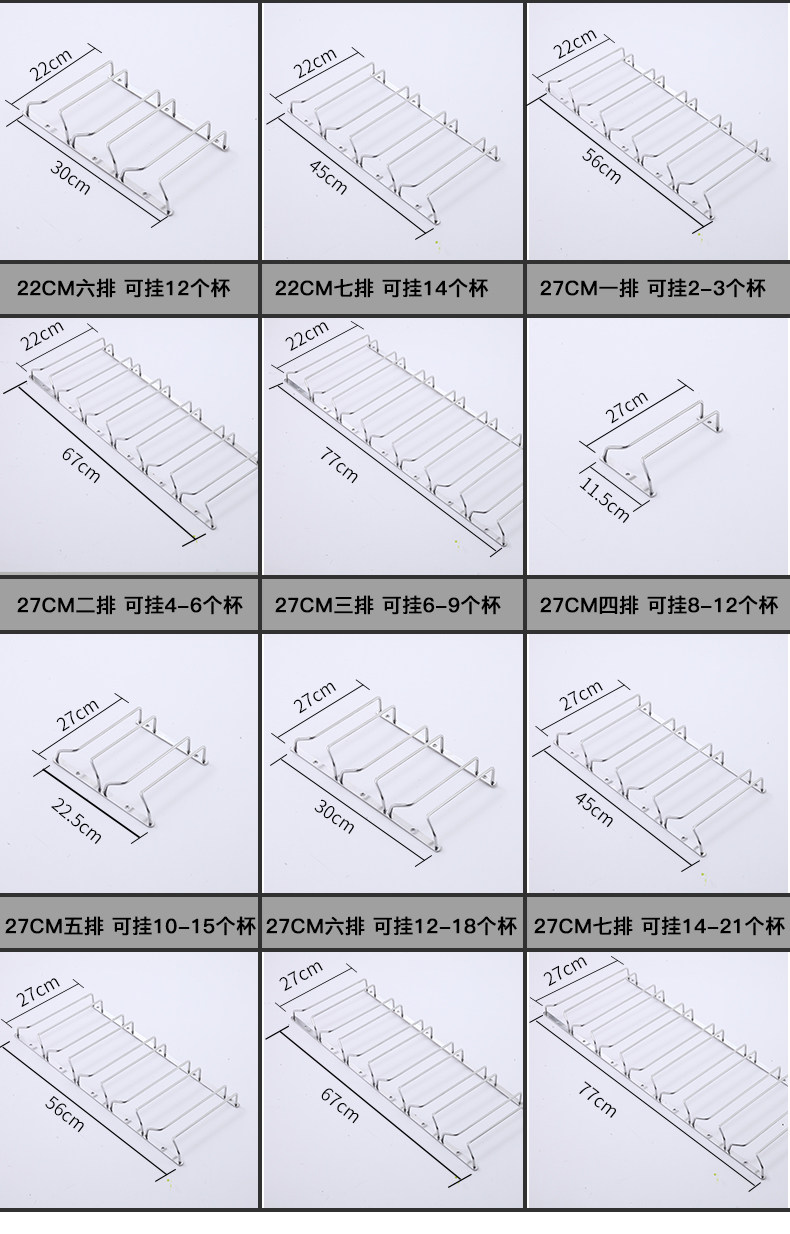 22cm
30cm

22cm
45cm

22cm
56cm

22CM六排 可挂12个杯

22CM七排 可挂14个杯

27CM一排 可挂2-3个杯

22cm
67cm

22cm
77cm

27cm
11.5cm

27CM二排 可挂4-6个杯

27CM三排 可挂6-9个杯

27CM四排 可挂8-12个杯

27cm
22.5cm

27cm
30cm

27cm
45cm

27CM五排 可挂10-15个杯

27CM六排 可挂12-18个杯

27CM七排 可挂14-21个杯

27cm
56cm

27cm
67cm

27cm
77cm