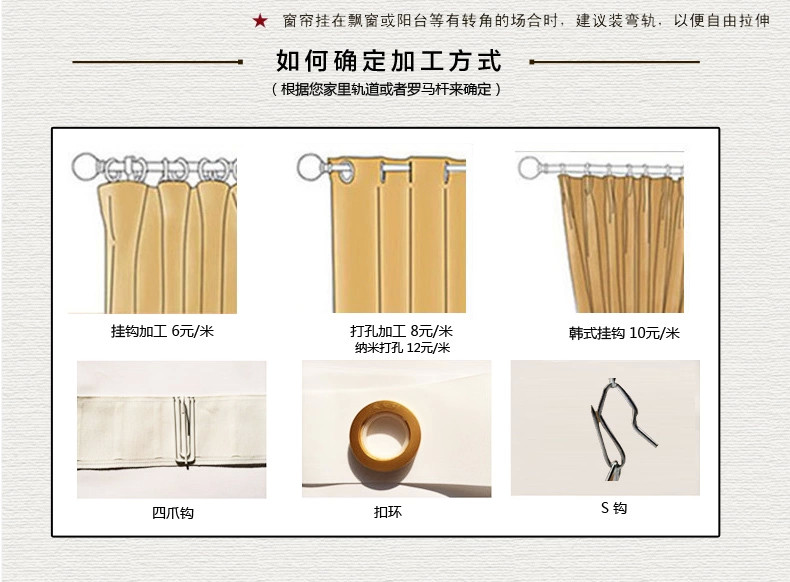 ★ 窗帘挂在飘窗或阳台等有转角的场合时，建议装弯轨，以便自由拉伸

如何确定加工方式

（根据您家里轨道或者罗马杆来确定）

挂钩加工 6元/米

打孔加工 8元/米
纳米打孔 12元/米

韩式挂钩 10元/米

四爪钩

扣环

S 钩