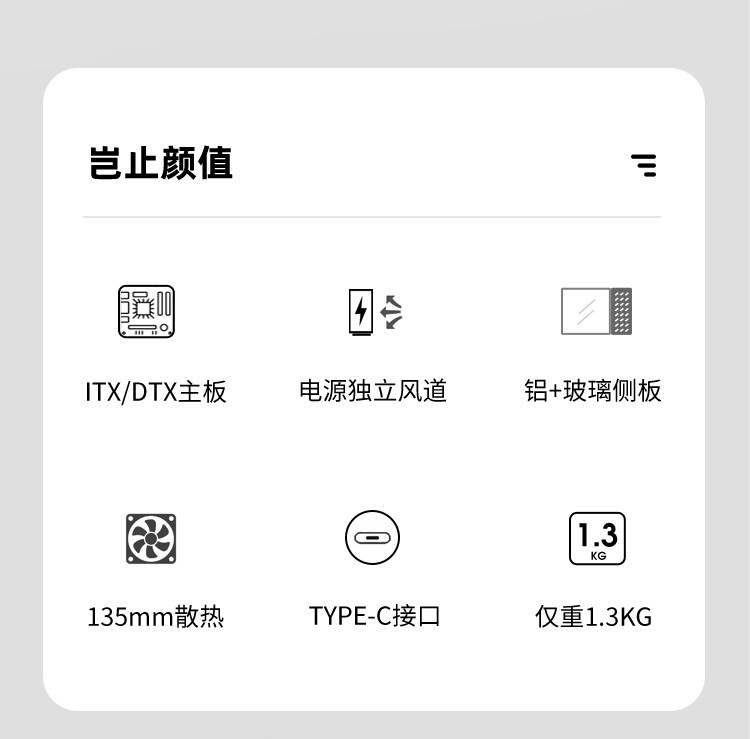 岂止颜值

ITX/DTX主板

电源独立风道

铝+玻璃侧板

135mm散热

TYPE-C接口

1.3
KG

仅重1.3KG