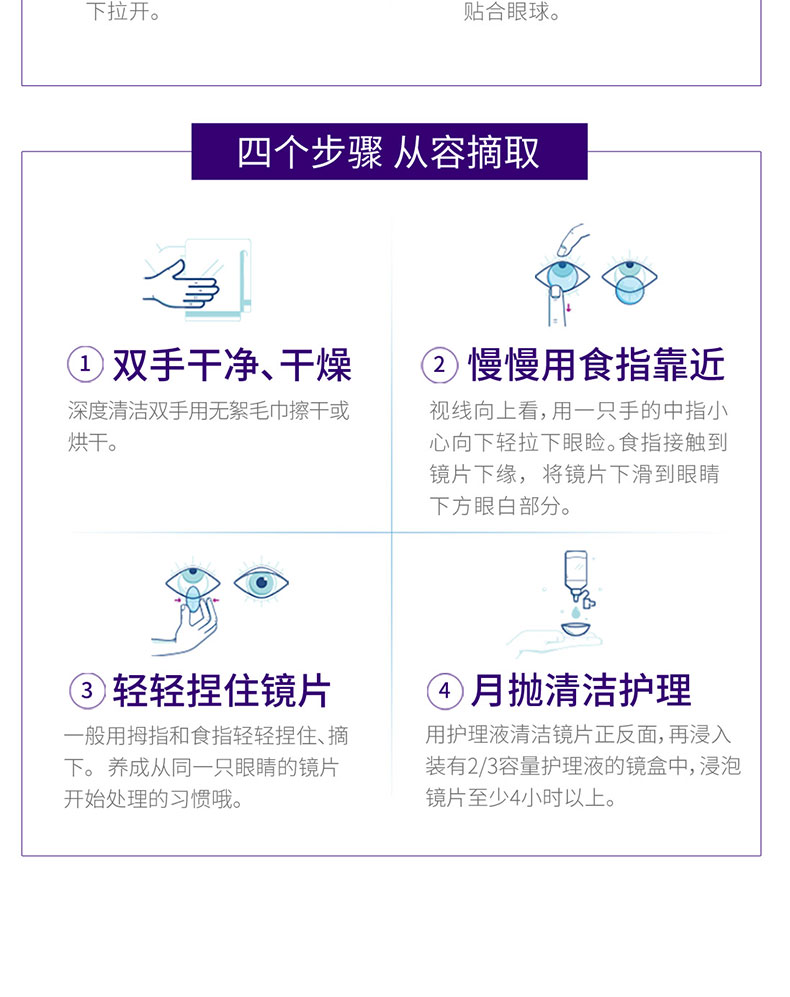 下拉开。

贴合眼球。

四个步骤 从容摘取

① 双手干净、干燥

深度清洁双手用无絮毛巾擦干或烘干。

② 慢慢用食指靠近

视线向上看，用一只手的中指小心向下轻拉下眼睑。食指接触到镜片下缘， 将镜片下滑到眼睛下方眼白部分。

③ 轻轻捏住镜片

一般用拇指和食指轻轻捏住、摘下。 养成从同一只眼睛的镜片开始处理的习惯哦。

④ 月抛清洁护理

用护理液清洁镜片正反面，再浸入装有2/3容量护理液的镜盒中，浸泡镜片至少4小时以上。