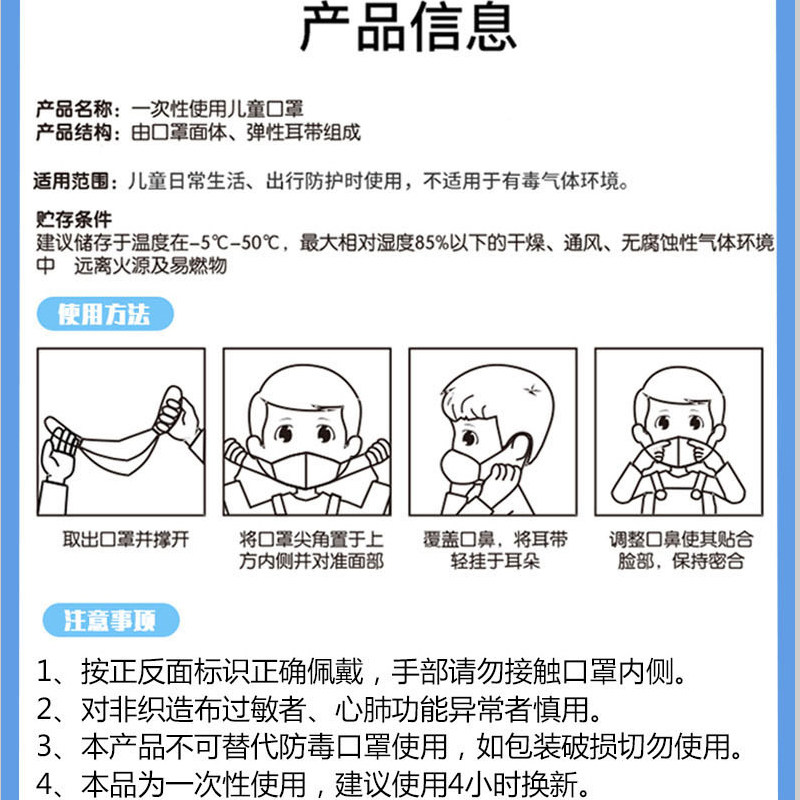 产品信息

产品名称：一次性使用儿童口罩
产品结构：由口罩面体、弹性耳带组成

适用范围：儿童日常生活、出行防护时使用，不适用于有毒气体环境。

贮存条件
建议储存于温度在-5℃-50℃，最大相对湿度85%以下的干燥、通风、无腐蚀性气体环境中 远离火源及易燃物

使用方法

取出口罩并撑开

将口罩尖角置于上方内侧并对准面部

覆盖口鼻，将耳带轻挂于耳朵

调整口鼻使其贴合脸部，保持密合

注意事项

1、按正反面标识正确佩戴，手部请勿接触口罩内侧。
2、对非织造布过敏者、心肺功能异常者慎用。
3、本产品不可替代防毒口罩使用，如包装破损切勿使用。
4、本品为一次性使用，建议使用4小时换新。