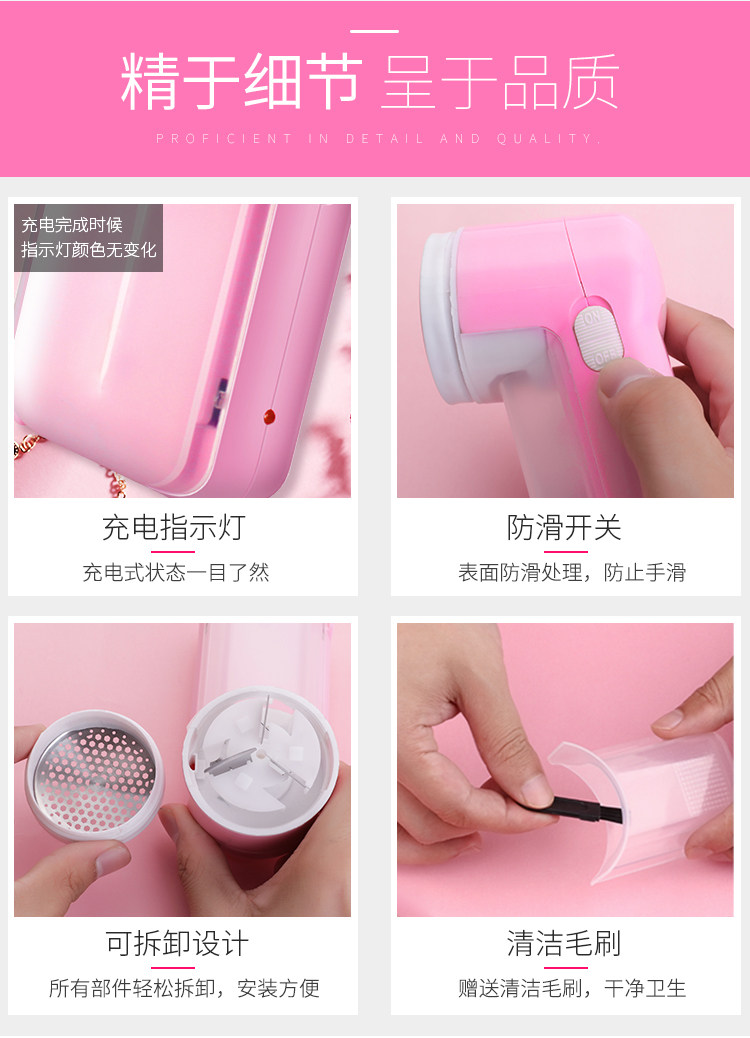 精于细节 呈于品质

PROFICIENT IN DETAIL AND QUALITY.

充电完成时候
指示灯颜色无变化

充电指示灯

充电式状态一目了然

ON
OFF

防滑开关

表面防滑处理，防止手滑

可拆卸设计

所有部件轻松拆卸，安装方便

清洁毛刷

赠送清洁毛刷，干净卫生