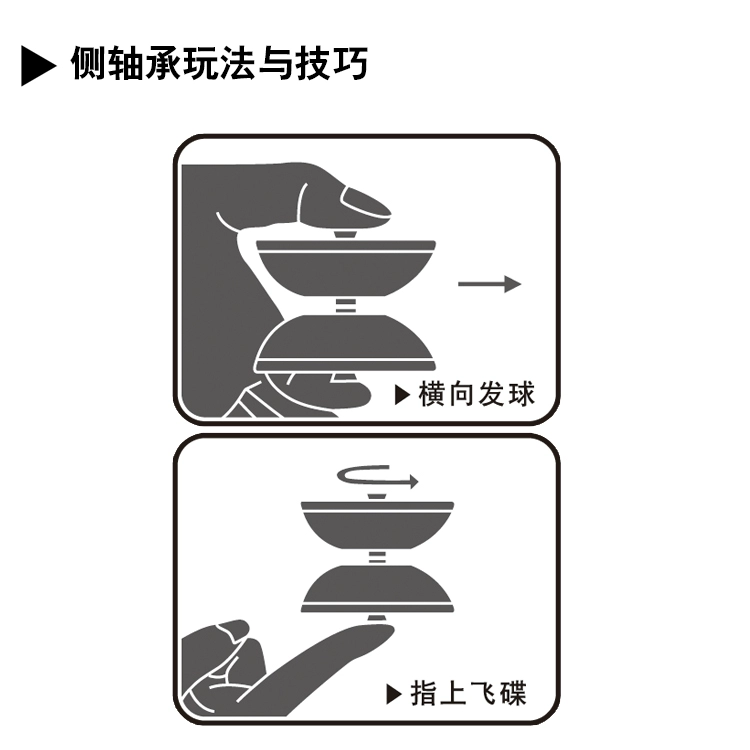 ▶ 侧轴承玩法与技巧

▶ 横向发球

▶ 指上飞碟