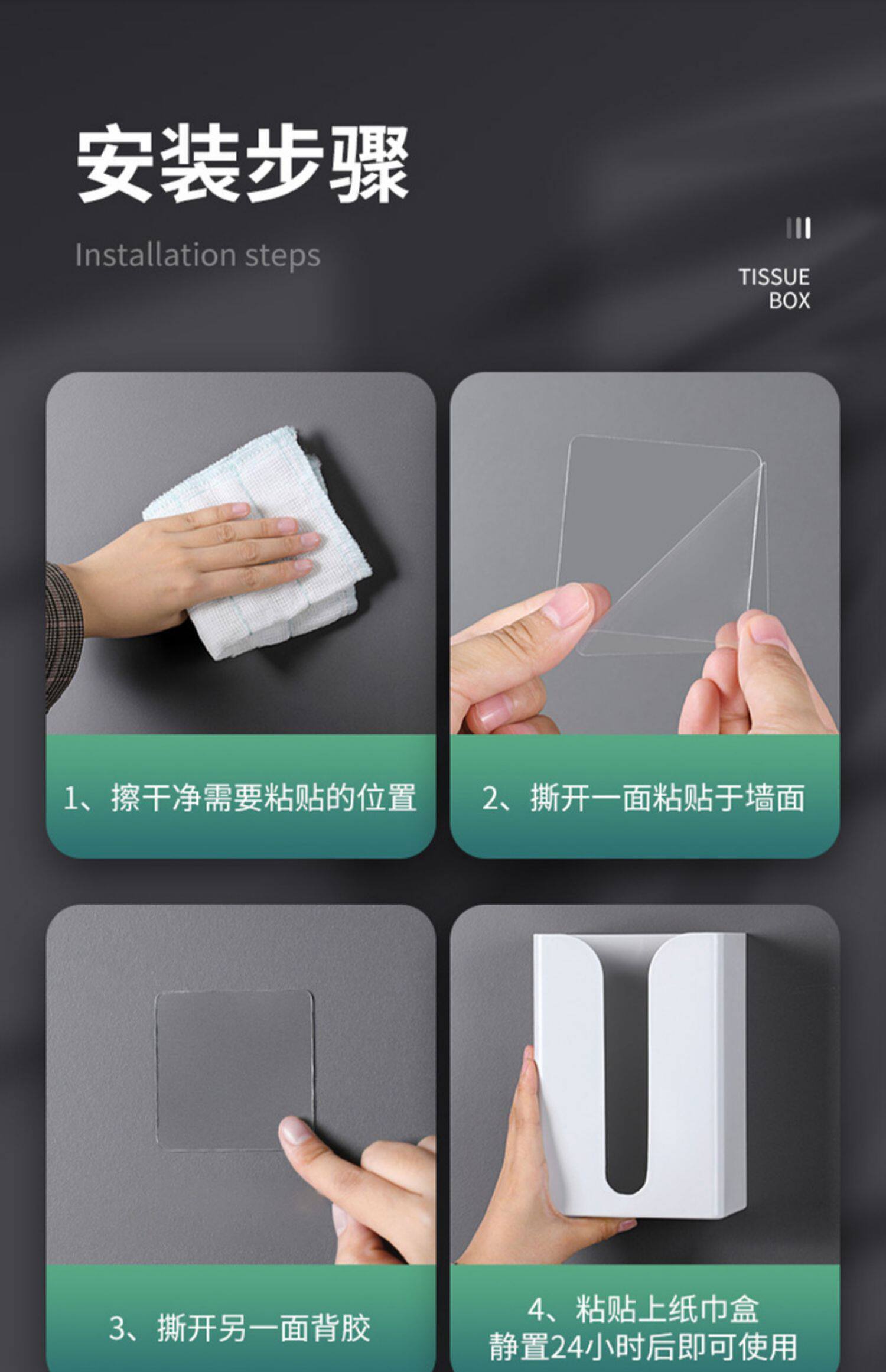 安装步骤

Installation steps

TISSUE BOX

1、擦干净需要粘贴的位置

2、撕开一面粘贴于墙面

3、撕开另一面背胶

4、粘贴上纸巾盒
静置24小时后即可使用